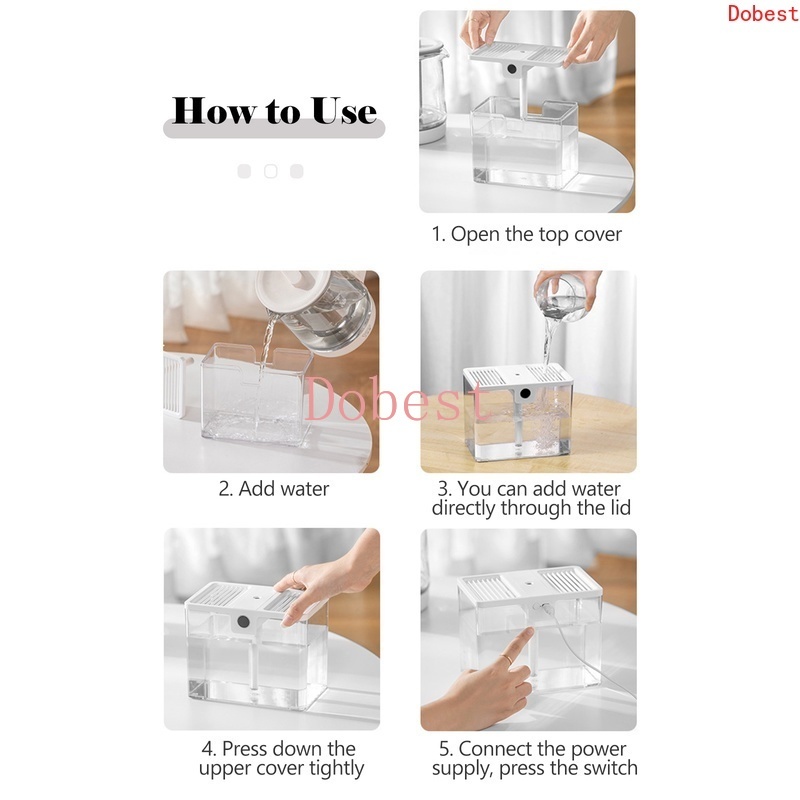 Dobest

How to Use

1. Open the top cover

Dobest

2. Add water

3. You can add water directly through the lid

4. Press down the upper cover tightly

5. Connect the power supply, press the switch