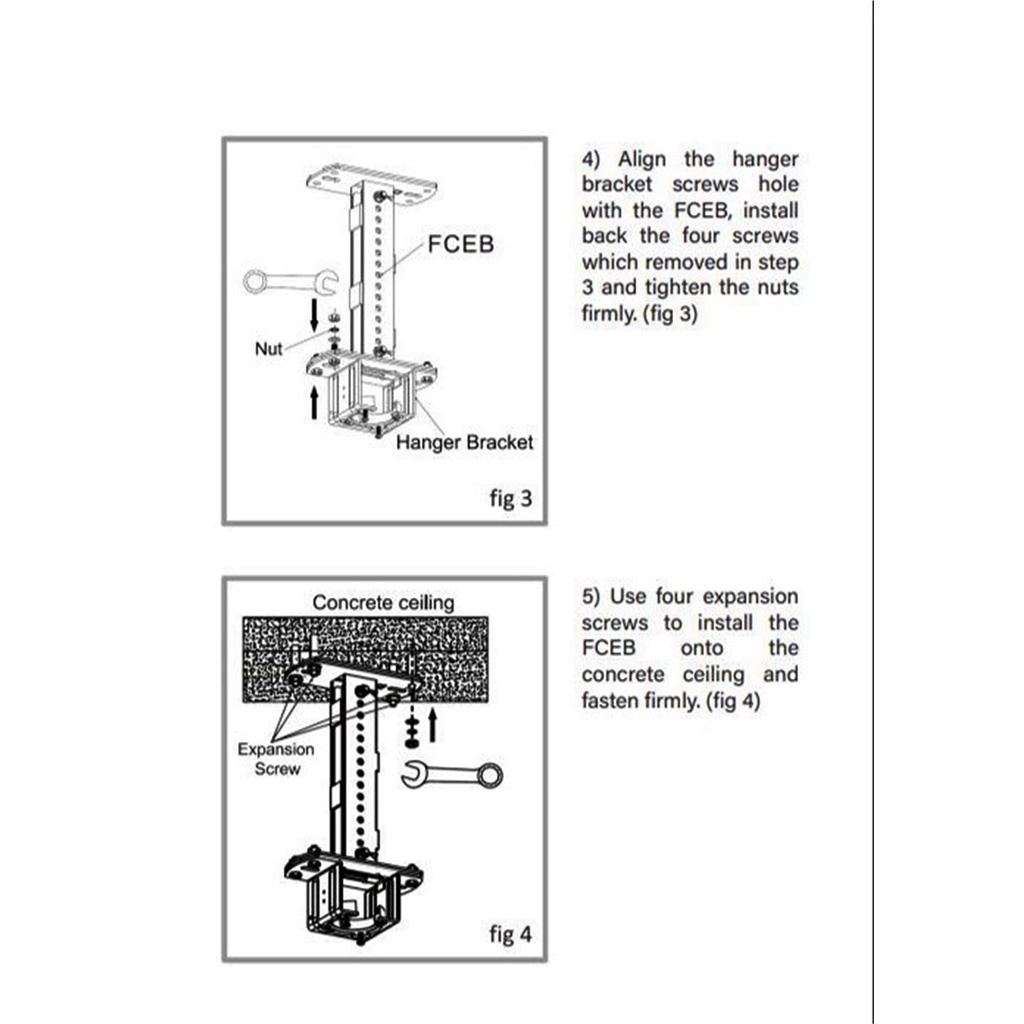 FCEB

Nut

Hanger Bracket

fig 3

4) Align the hanger bracket screws hole with the FCEB, install back the four screws which removed in step 3 and tighten the nuts firmly. (fig 3)

Concrete ceiling

Expansion Screw

fig 4

5) Use four expansion screws to install the FCEB onto the concrete ceiling and fasten firmly. (fig 4)