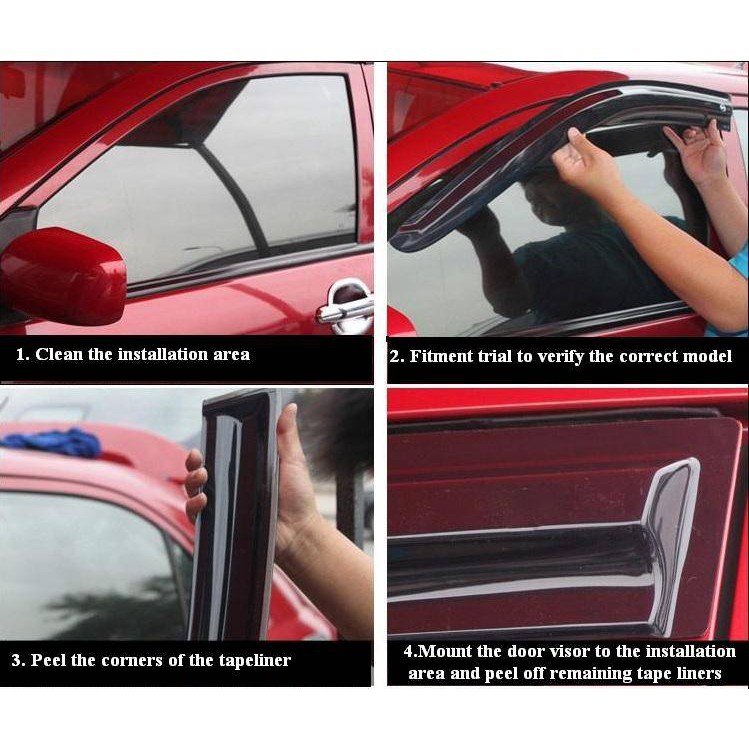 1. Clean the installation area

2. Fitment trial to verify the correct model

3. Peel the corners of the tapeliner

4.Mount the door visor to the installation area and peel off remaining tape liners