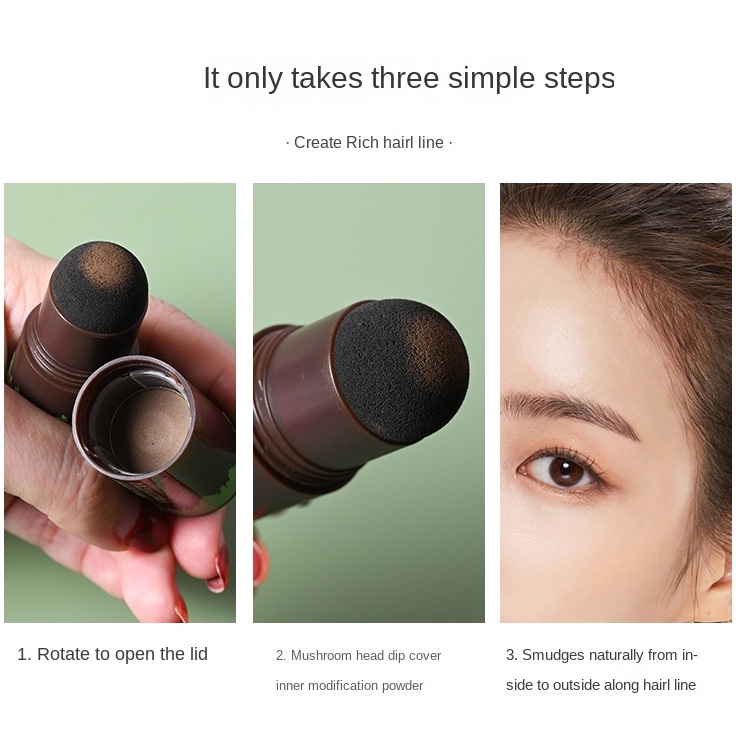 It only takes three simple steps

· Create Rich hairl line ·

1. Rotate to open the lid

2. Mushroom head dip cover inner modification powder

3. Smudges naturally from inside to outside along hairl line