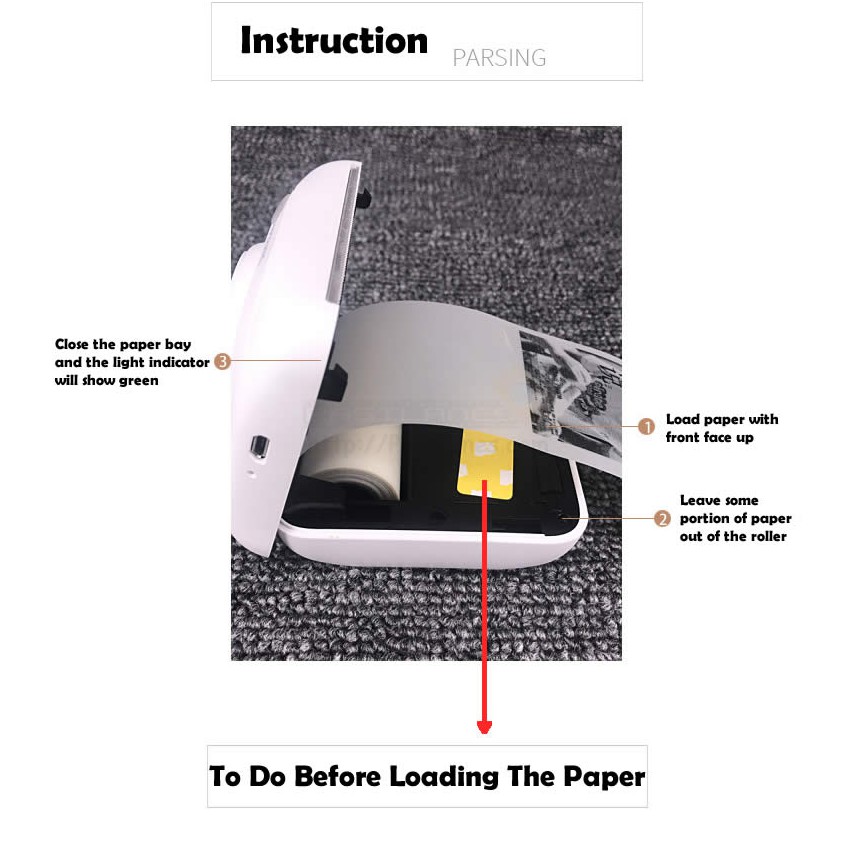 Instruction PARSING

Close the paper bay and the light indicator will show green 3

1 Load paper with front face up

2 Leave some portion of paper out of the roller

To Do Before Loading The Paper