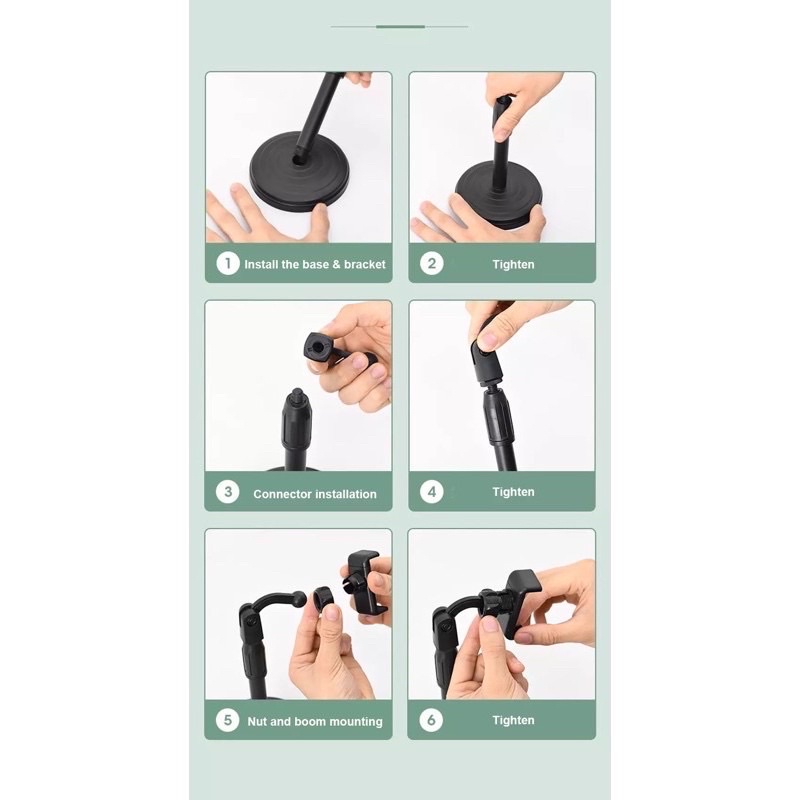 1 Install the base & bracket

2 Tighten

3 Connector installation

4 Tighten

5 Nut and boom mounting

6 Tighten