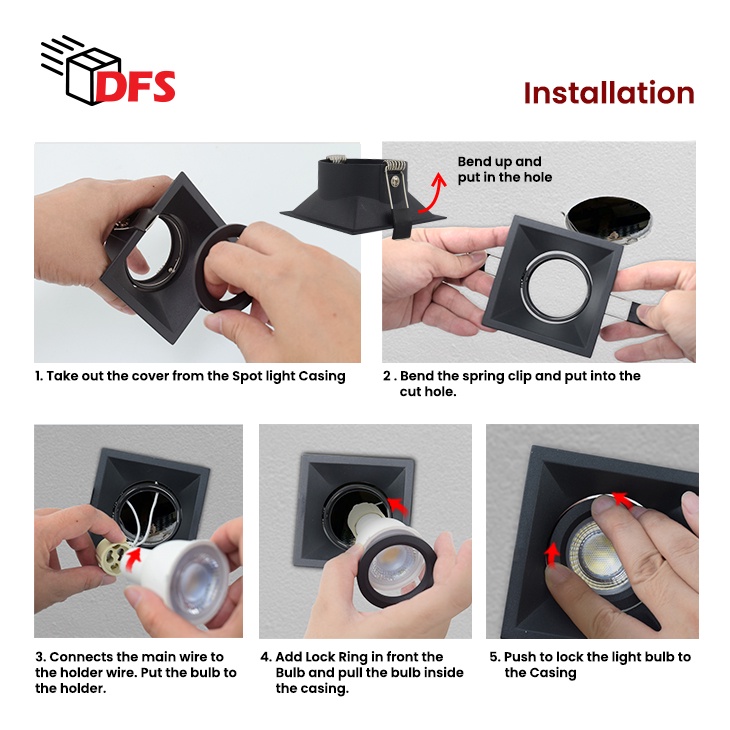 DFS

Installation

Bend up and put in the hole

1. Take out the cover from the Spot light Casing

2 . Bend the spring clip and put into the cut hole.

3. Connects the main wire to the holder wire. Put the bulb to the holder.

4. Add Lock Ring in front the Bulb and pull the bulb inside the casing.

5. Push to lock the light bulb to the Casing