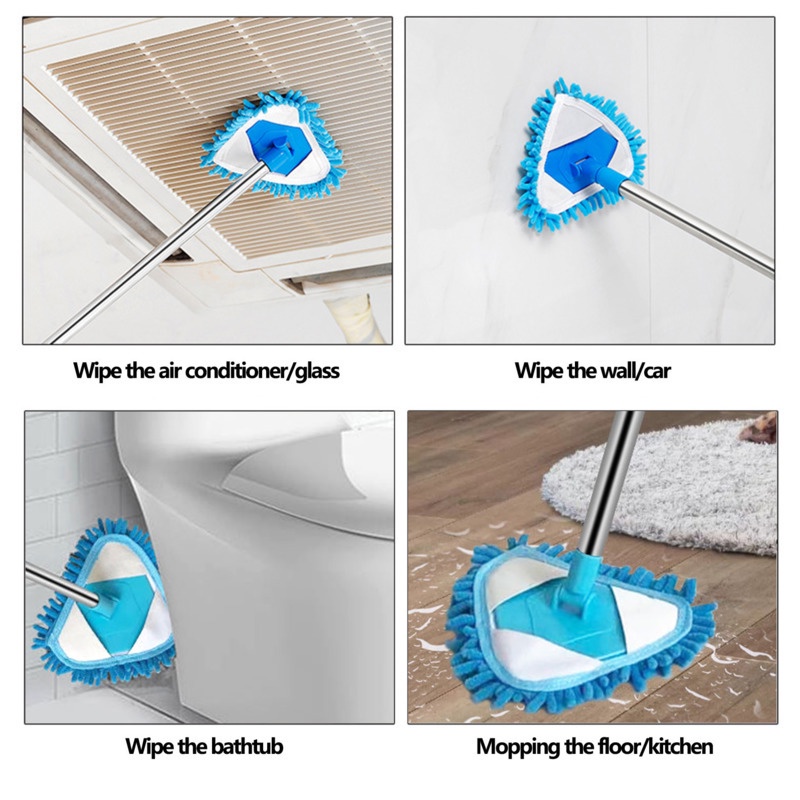 Wipe the air conditioner/glass

Wipe the wall/car

Wipe the bathtub

Mopping the floor/kitchen