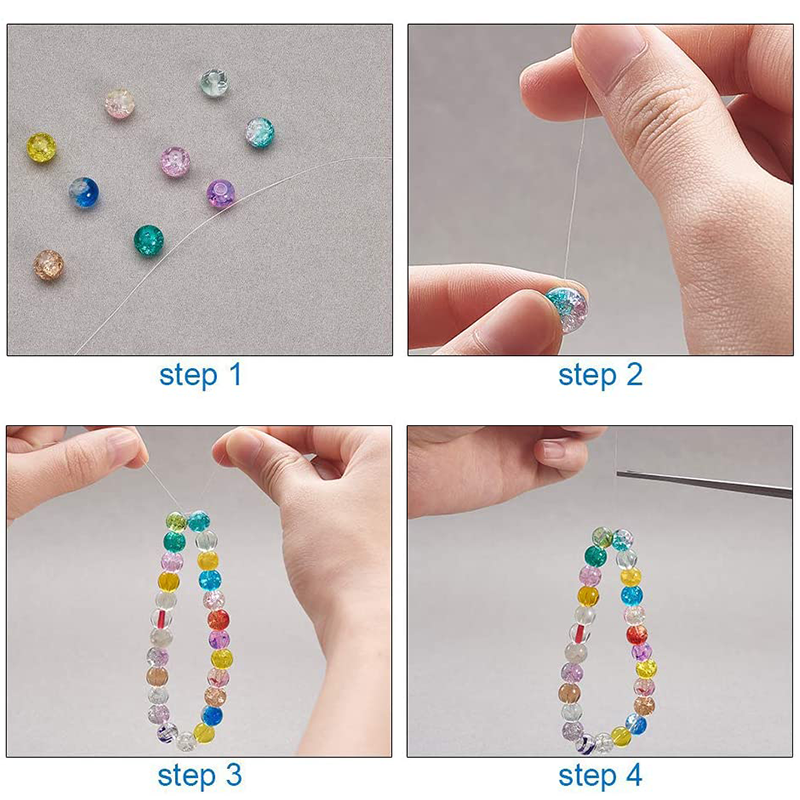 step 1

step 2

step 3

step 4