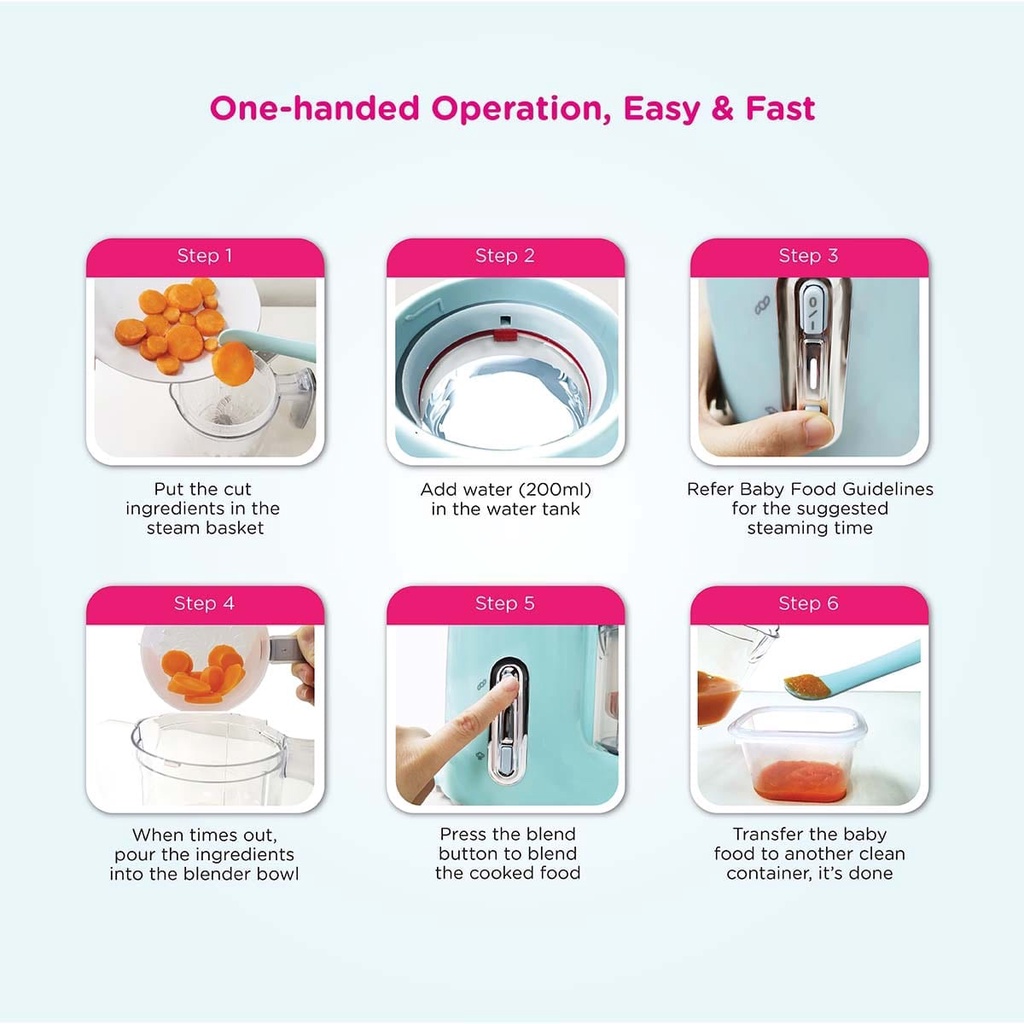 One-handed Operation, Easy & Fast

Step 1

Put the cut ingredients in the steam basket

Step 2

Add water (200ml) in the water tank

Step 3

Refer Baby Food Guidelines for the suggested steaming time

Step 4

When times out, pour the ingredients into the blender bowl

Step 5

Press the blend button to blend the cooked food

Step 6

Transfer the baby food to another clean container, it's done