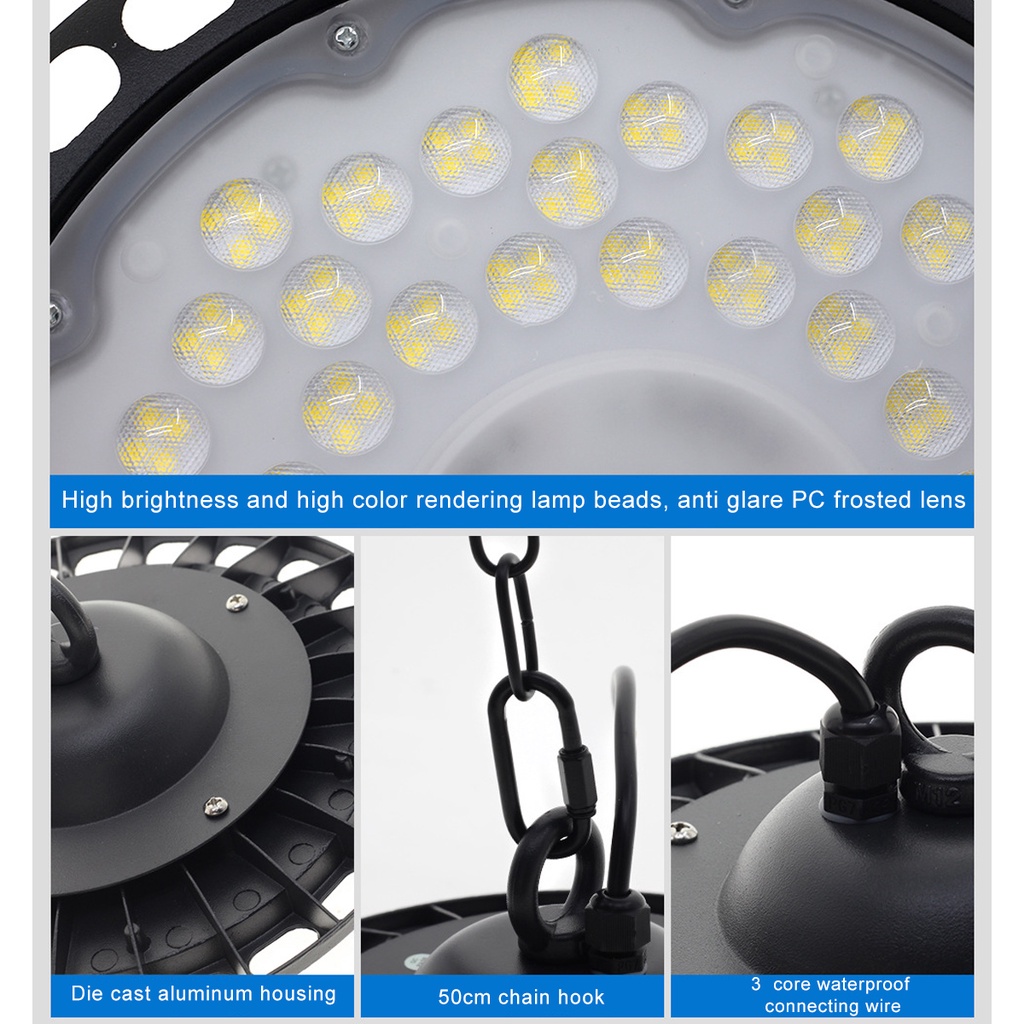 High brightness and high color rendering lamp beads, anti glare PC frosted lens

Die cast aluminum housing

50cm chain hook

3 core waterproof connecting wire