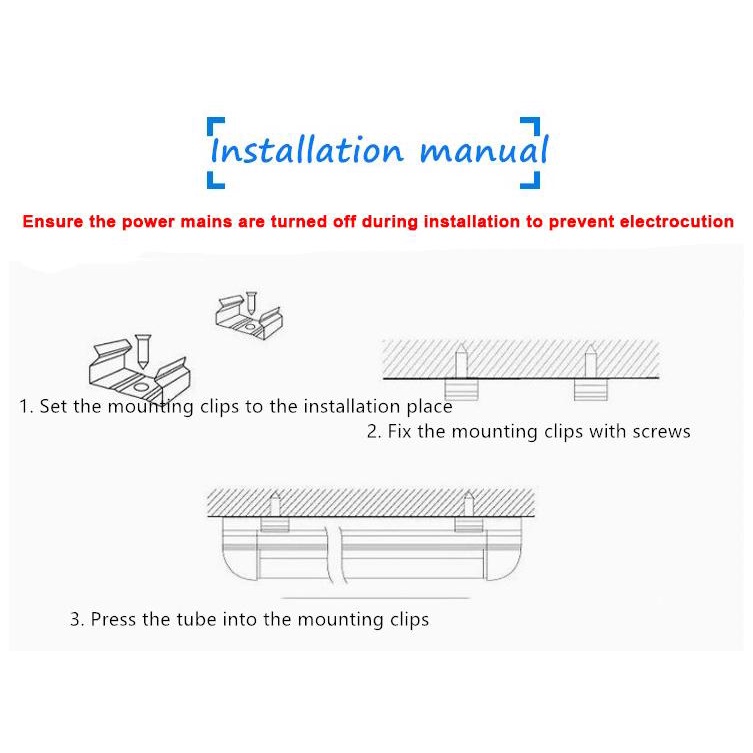 Installation manual

Ensure the power mains are turned off during installation to prevent electrocution

1. Set the mounting clips to the installation place

2. Fix the mounting clips with screws

3. Press the tube into the mounting clips