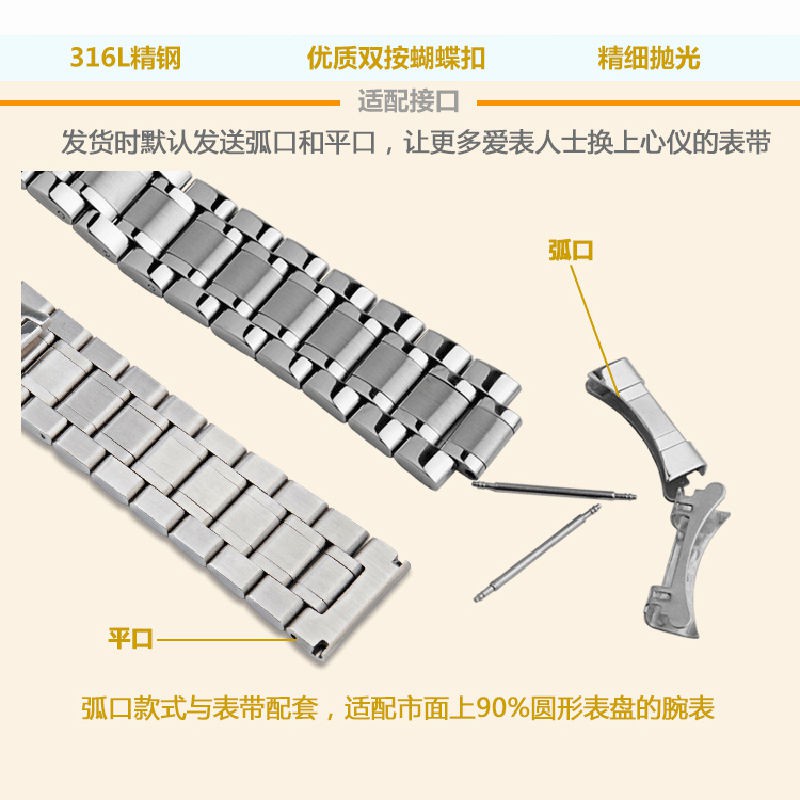 316L精钢　　优质双按蝴蝶扣　　精细抛光

适配接口

发货时默认发送弧口和平口，让更多爱表人士换上心仪的表带

弧口

平口

弧口款式与表带配套，适配市面上90%圆形表盘的腕表