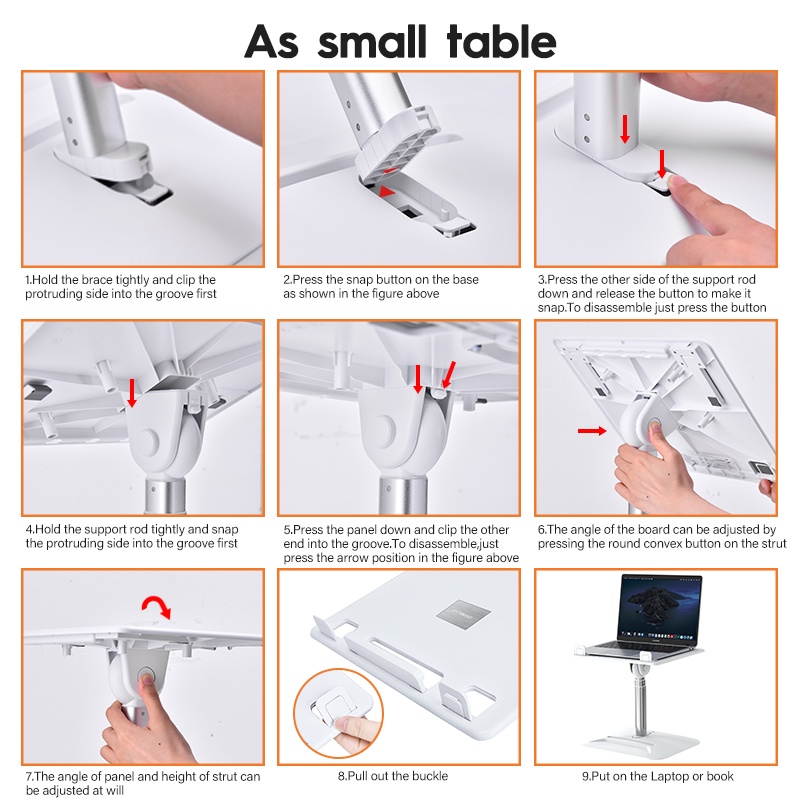 As small table

1.Hold the brace tightly and clip the protruding side into the groove first

2.Press the snap button on the base as shown in the figure above

3.Press the other side of the support rod down and release the button to make it snap.To disassemble just press the button

4.Hold the support rod tightly and snap the protruding side into the groove first

5.Press the panel down and clip the other end into the groove.To disassemble,just press the arrow position in the figure above

6.The angle of the board can be adjusted by pressing the round convex button on the strut

7.The angle of panel and height of strut can be adjusted at will

8.Pull out the buckle

9.Put on the Laptop or book