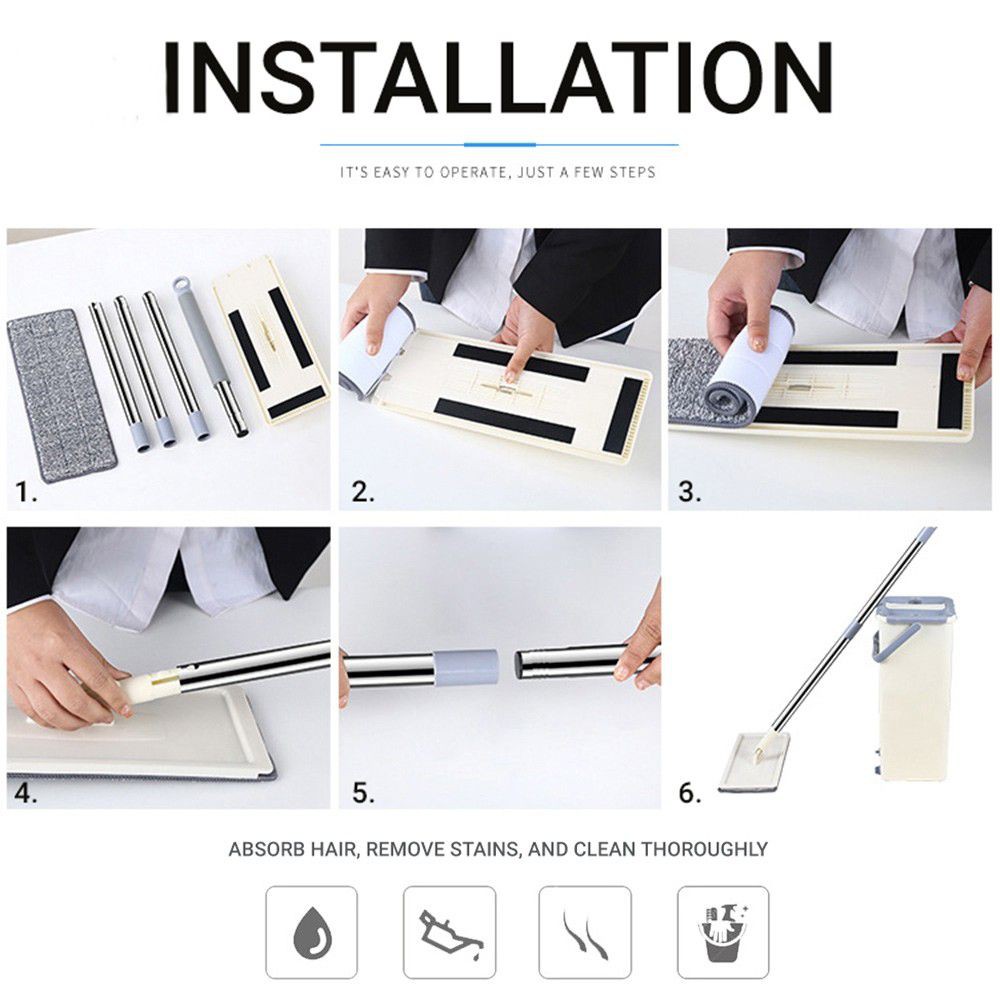 INSTALLATION

IT'S EASY TO OPERATE, JUST A FEW STEPS

1.

2.

3.

4.

5.

6.

ABSORB HAIR, REMOVE STAINS, AND CLEAN THOROUGHLY