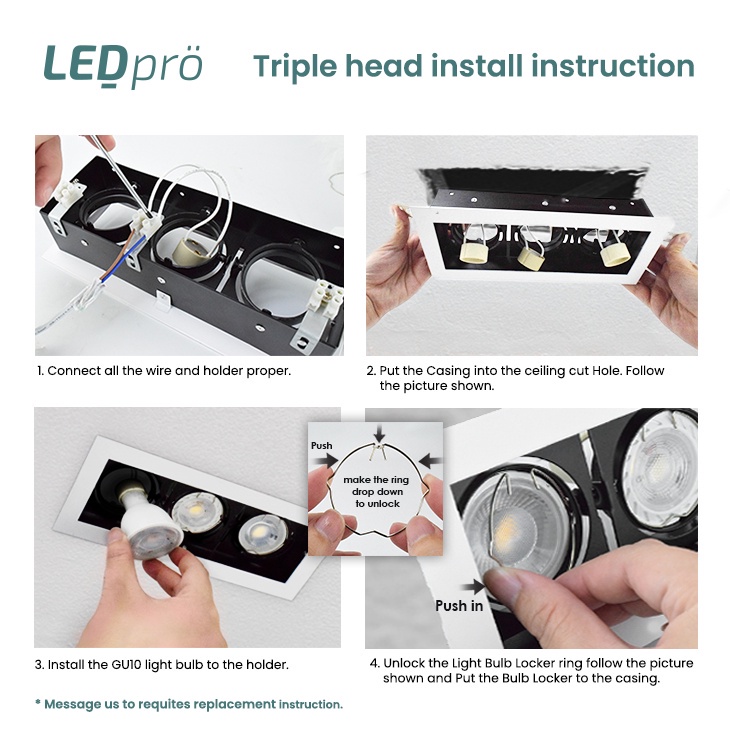 LEDprö

Triple head install instruction

1. Connect all the wire and holder proper.

2. Put the Casing into the ceiling cut Hole. Follow the picture shown.

Push

make the ring drop down to unlock

Push in

3. Install the GU10 light bulb to the holder.

4. Unlock the Light Bulb Locker ring follow the picture shown and Put the Bulb Locker to the casing.

* Message us to requites replacement instruction.