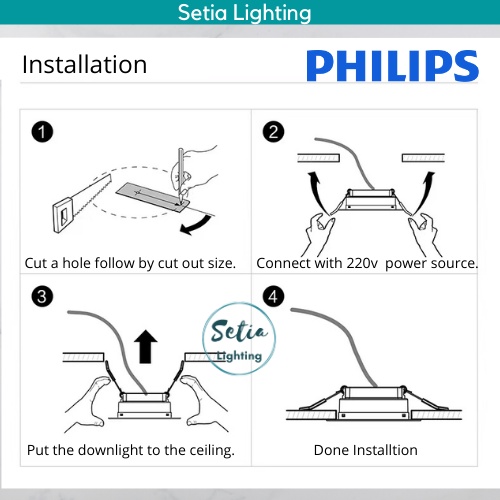 Setia Lighting

Installation

PHILIPS

1

Cut a hole follow by cut out size.

2

Connect with 220v power source.

3

Put the downlight to the ceiling.

Setia Lighting

4

Done Installtion