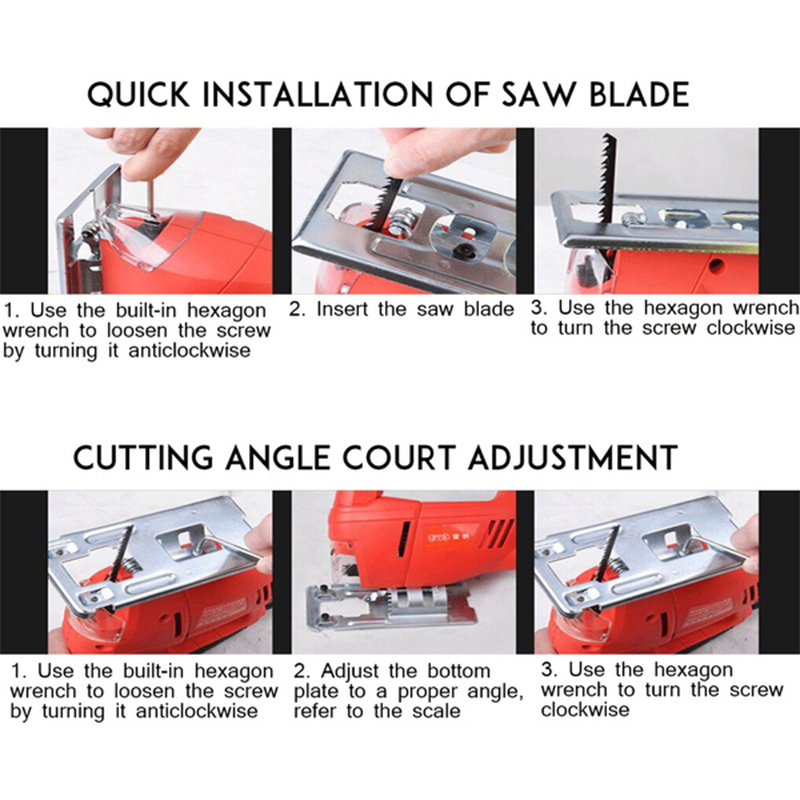 QUICK INSTALLATION OF SAW BLADE

1. Use the built-in hexagon wrench to loosen the screw by turning it anticlockwise

2. Insert the saw blade

3. Use the hexagon wrench to turn the screw clockwise

CUTTING ANGLE COURT ADJUSTMENT

1. Use the built-in hexagon wrench to loosen the screw by turning it anticlockwise

2. Adjust the bottom plate to a proper angle, refer to the scale

3. Use the hexagon wrench to turn the screw clockwise