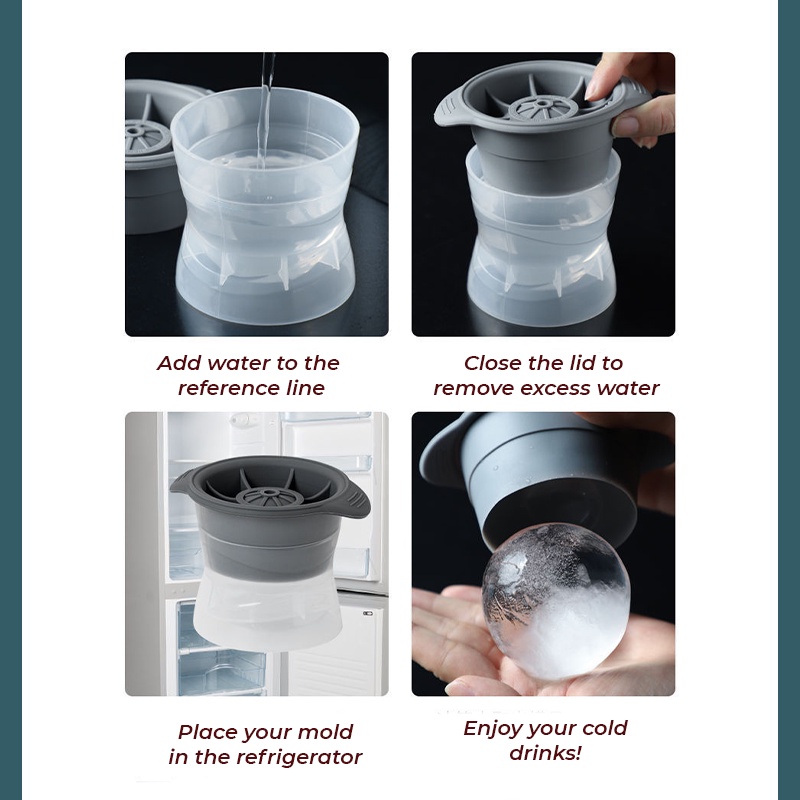 Add water to the reference line

Close the lid to remove excess water

Place your mold in the refrigerator

Enjoy your cold drinks!