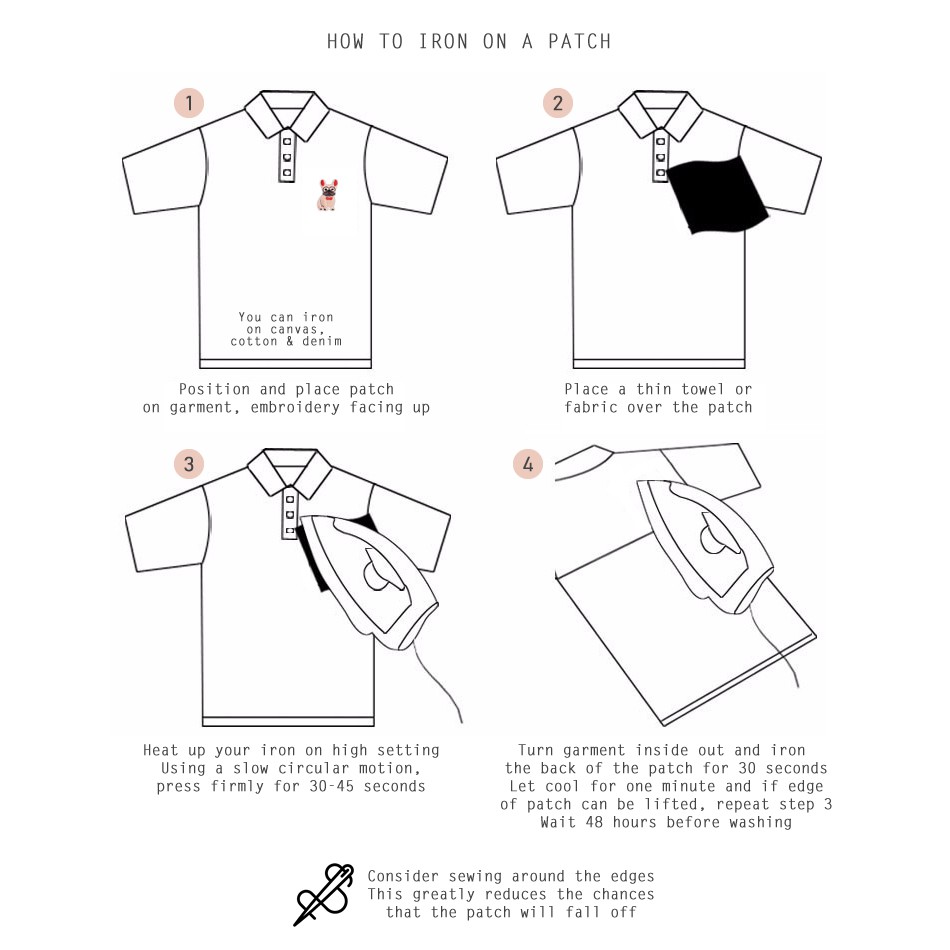 HOW TO IRON ON A PATCH

1

You can iron on canvas, cotton & denim

Position and place patch on garment, embroidery facing up

2

Place a thin towel or fabric over the patch

3

Heat up your iron on high setting
Using a slow circular motion, press firmly for 30-45 seconds

4

Turn garment inside out and iron the back of the patch for 30 seconds
Let cool for one minute and if edge of patch can be lifted, repeat step 3
Wait 48 hours before washing

Consider sewing around the edges
This greatly reduces the chances that the patch will fall off