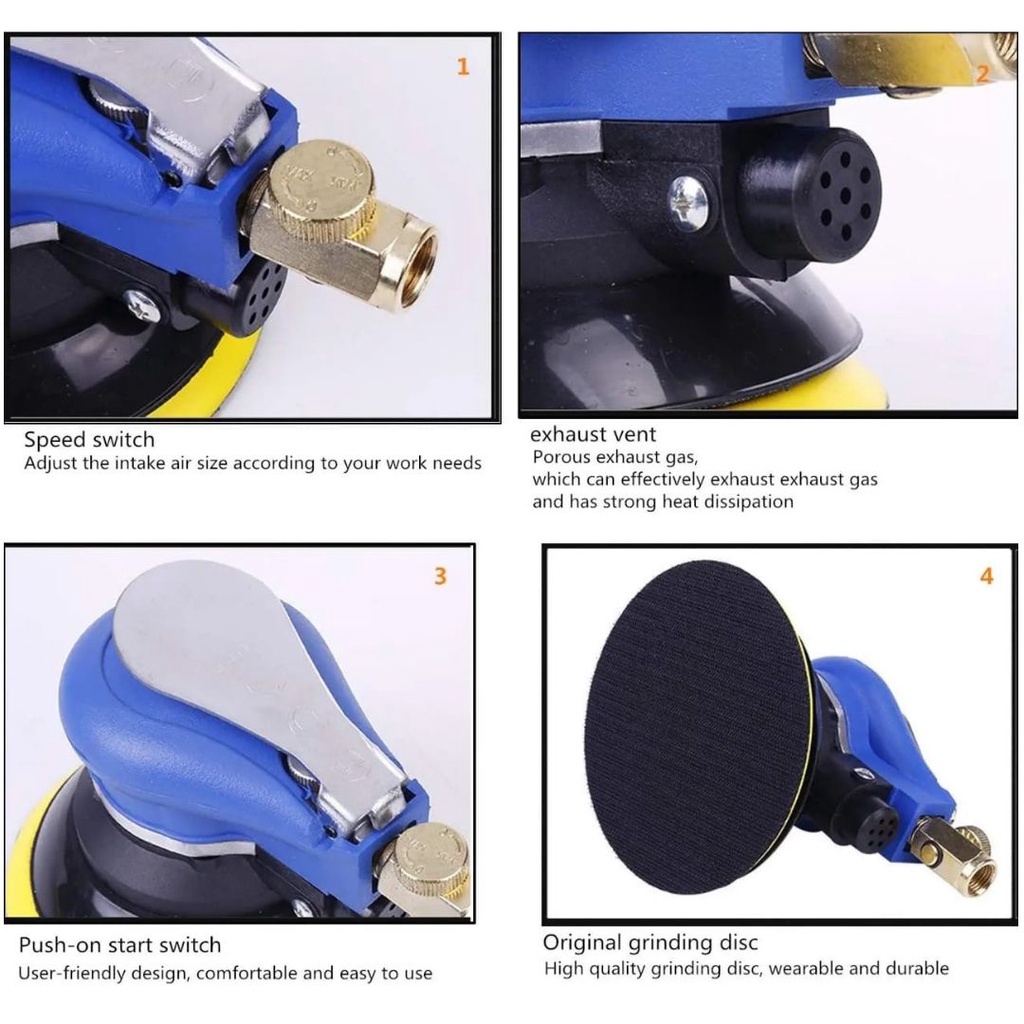 1

Speed switch
Adjust the intake air size according to your work needs

2

exhaust vent
Porous exhaust gas, which can effectively exhaust exhaust gas and has strong heat dissipation

3

Push-on start switch
User-friendly design, comfortable and easy to use

4

Original grinding disc
High quality grinding disc, wearable and durable