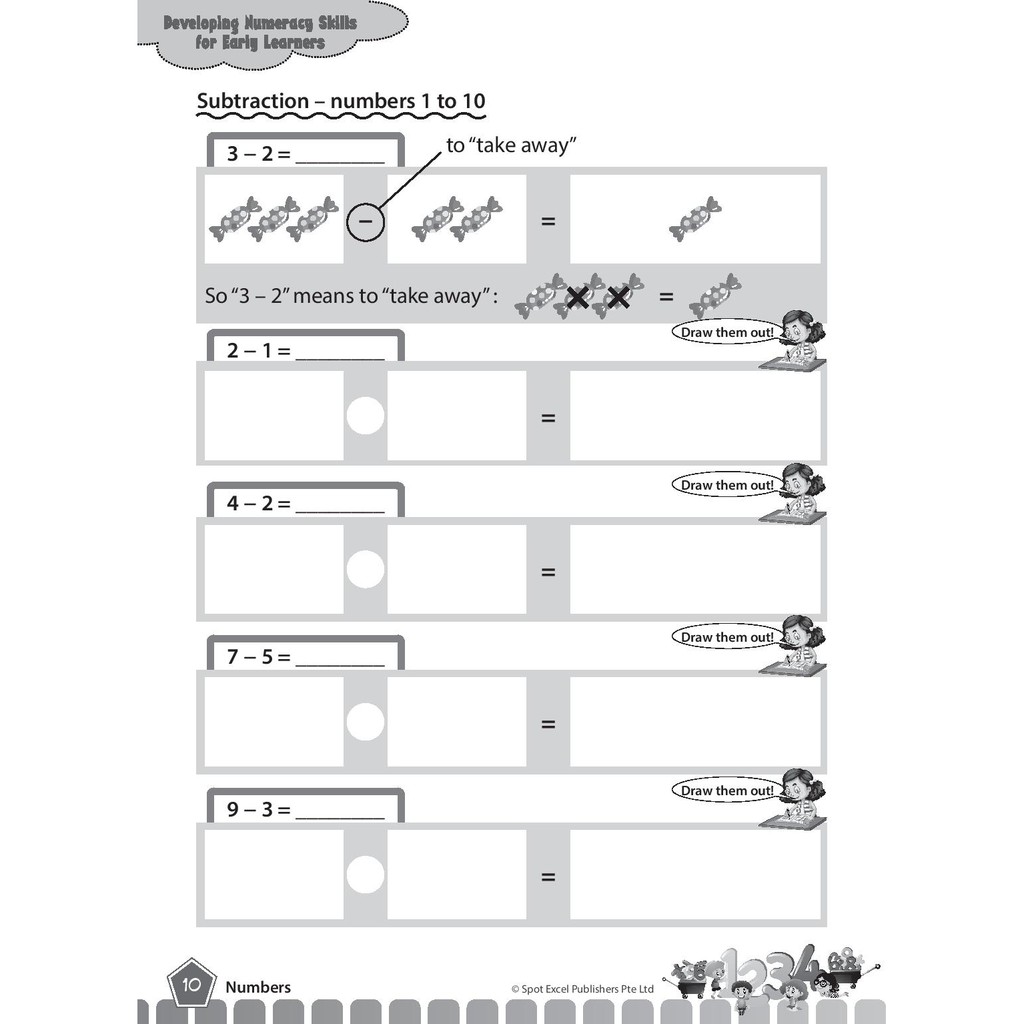 Developing Numeracy Skills for Early Learners

Subtraction – numbers 1 to 10

3 – 2 = ________

to "take away"

–

=

So "3 – 2" means to "take away" :

=

Draw them out!

2 – 1 = ________

=

Draw them out!

4 – 2 = ________

=

Draw them out!

7 – 5 = ________

=

Draw them out!

9 – 3 = ________

=

10 Numbers

© Spot Excel Publishers Pte Ltd