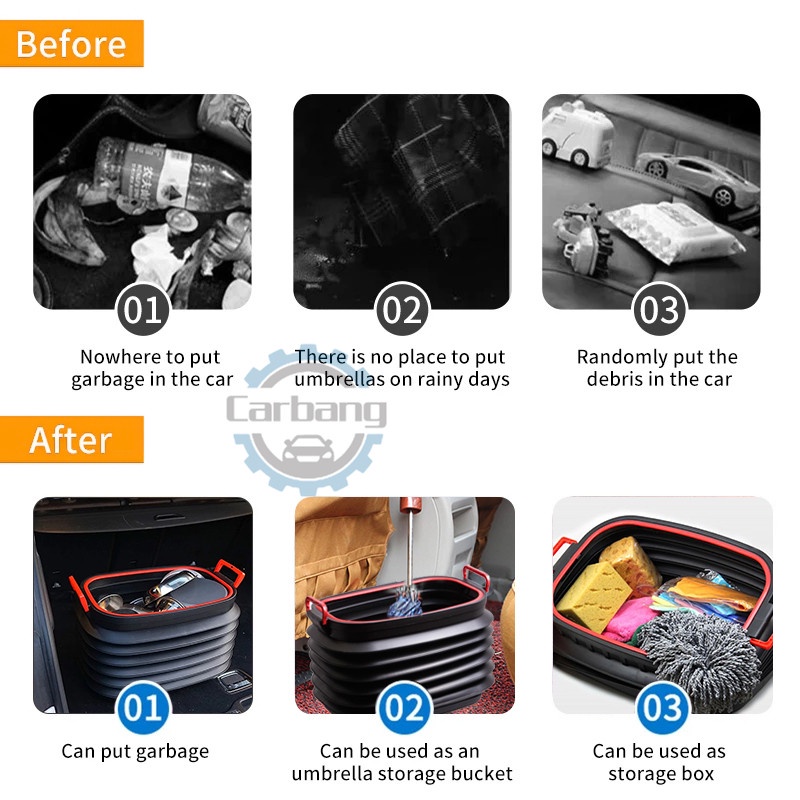 Before

01
Nowhere to put garbage in the car

02
There is no place to put umbrellas on rainy days

03
Randomly put the debris in the car

Carbang

After

01
Can put garbage

02
Can be used as an umbrella storage bucket

03
Can be used as storage box