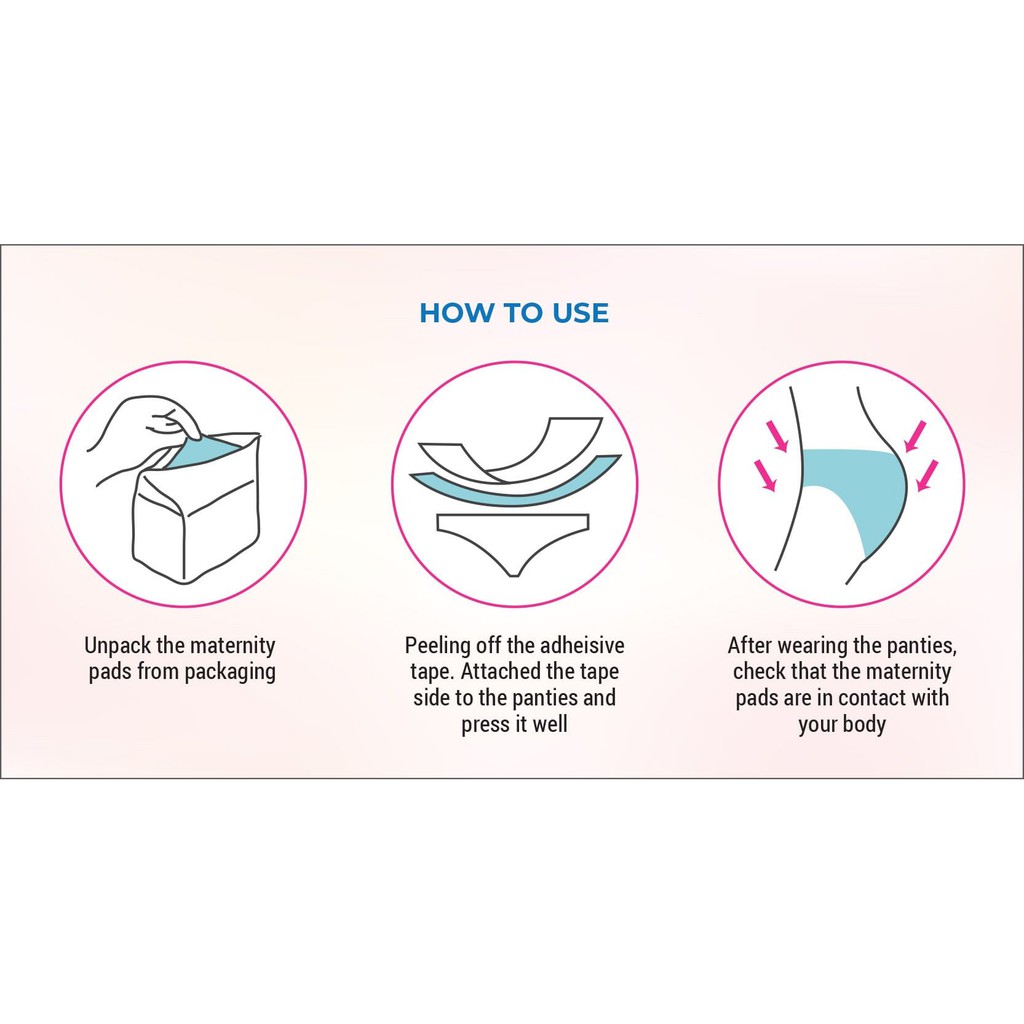 HOW TO USE

Unpack the maternity pads from packaging

Peeling off the adheisive tape. Attached the tape side to the panties and press it well

After wearing the panties, check that the maternity pads are in contact with your body