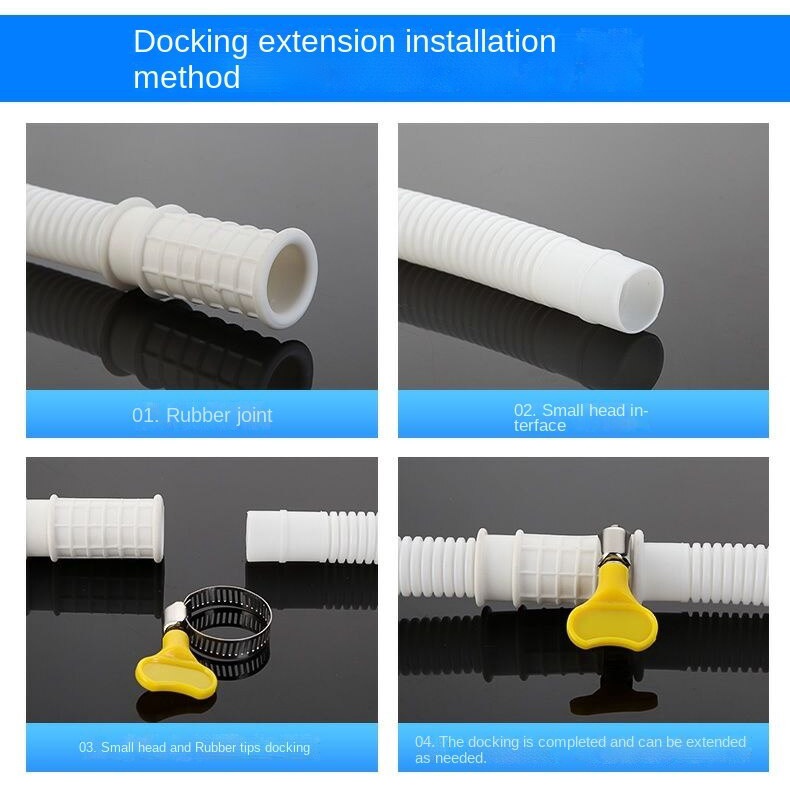 Docking extension installation method

01. Rubber joint

02. Small head interface

03. Small head and Rubber tips docking

04. The docking is completed and can be extended as needed.