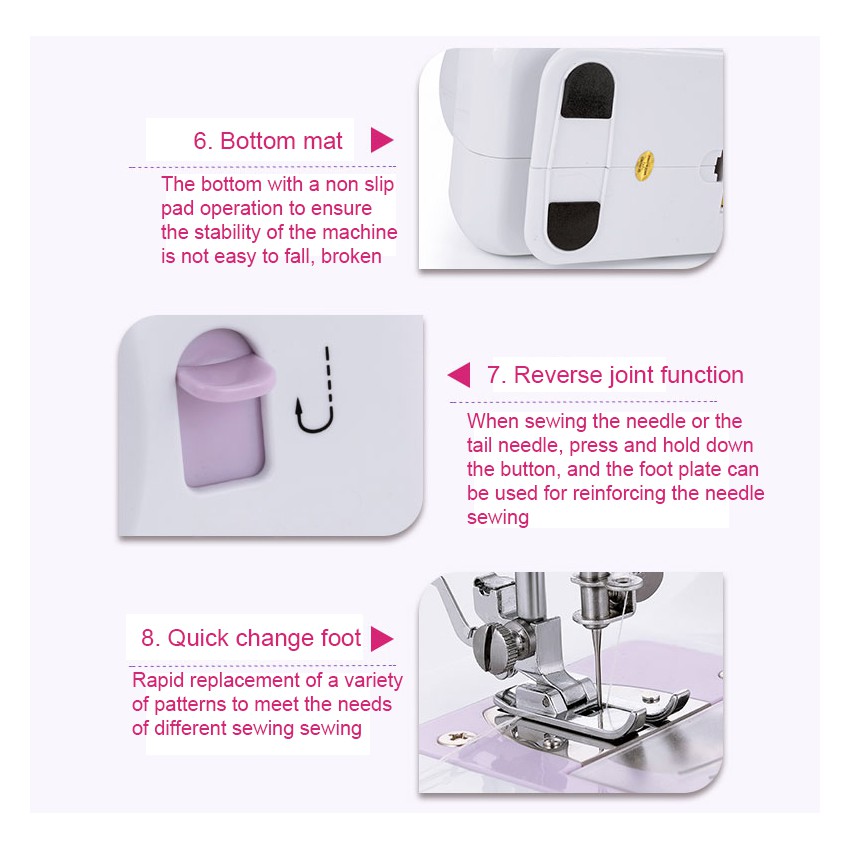 6. Bottom mat

The bottom with a non slip pad operation to ensure the stability of the machine is not easy to fall, broken

7. Reverse joint function

When sewing the needle or the tail needle, press and hold down the button, and the foot plate can be used for reinforcing the needle sewing

8. Quick change foot

Rapid replacement of a variety of patterns to meet the needs of different sewing sewing