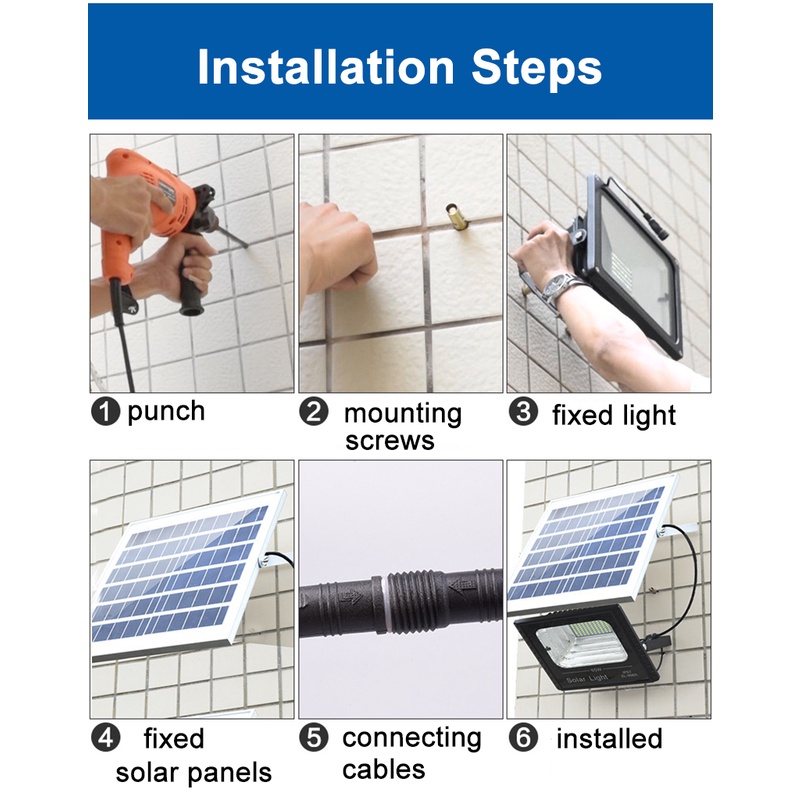 Installation Steps

❶ punch

❷ mounting screws

❸ fixed light

❹ fixed solar panels

❺ connecting cables

❻ installed

Solar Light