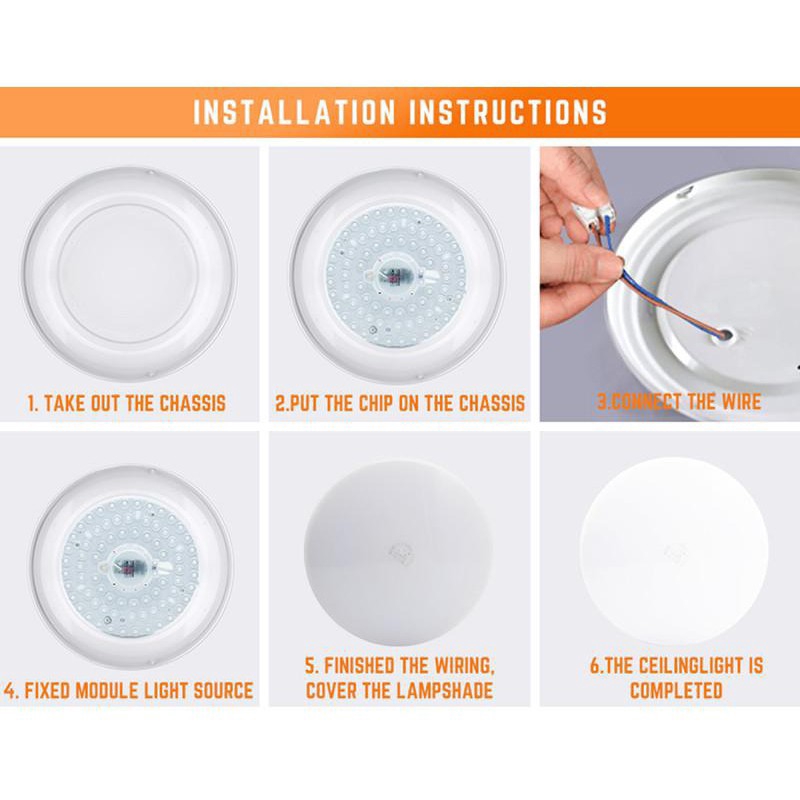 INSTALLATION INSTRUCTIONS

1. TAKE OUT THE CHASSIS

2.PUT THE CHIP ON THE CHASSIS

3.CONNECT THE WIRE

4. FIXED MODULE LIGHT SOURCE

5. FINISHED THE WIRING, COVER THE LAMPSHADE

6.THE CEILINGLIGHT IS COMPLETED