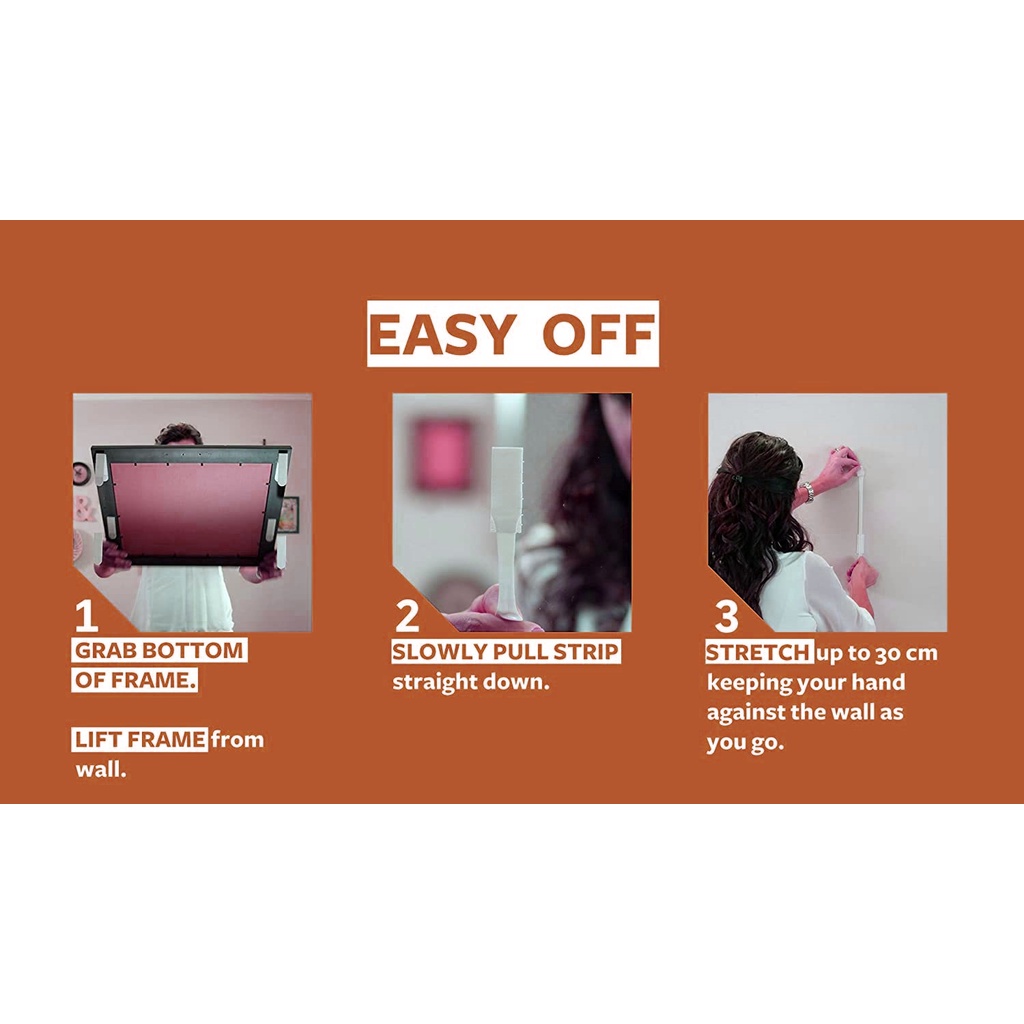 EASY OFF

1
GRAB BOTTOM OF FRAME.

LIFT FRAME from wall.

2
SLOWLY PULL STRIP straight down.

3
STRETCH up to 30 cm keeping your hand against the wall as you go.