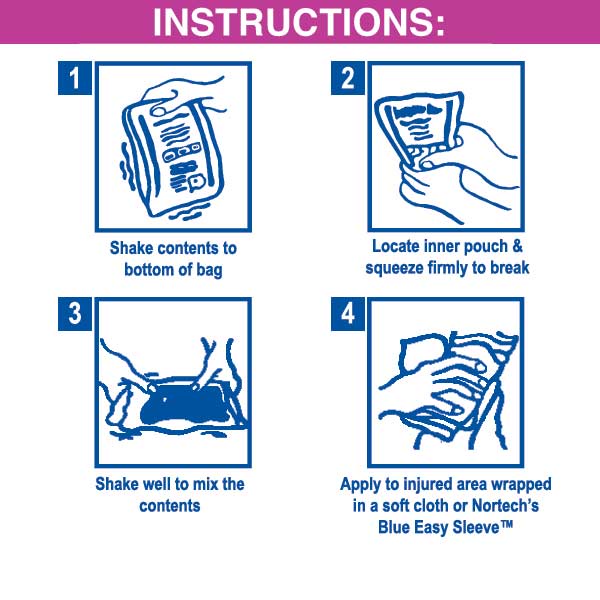 INSTRUCTIONS:

1
Shake contents to bottom of bag

2
Locate inner pouch & squeeze firmly to break

3
Shake well to mix the contents

4
Apply to injured area wrapped in a soft cloth or Nortech's Blue Easy Sleeve™