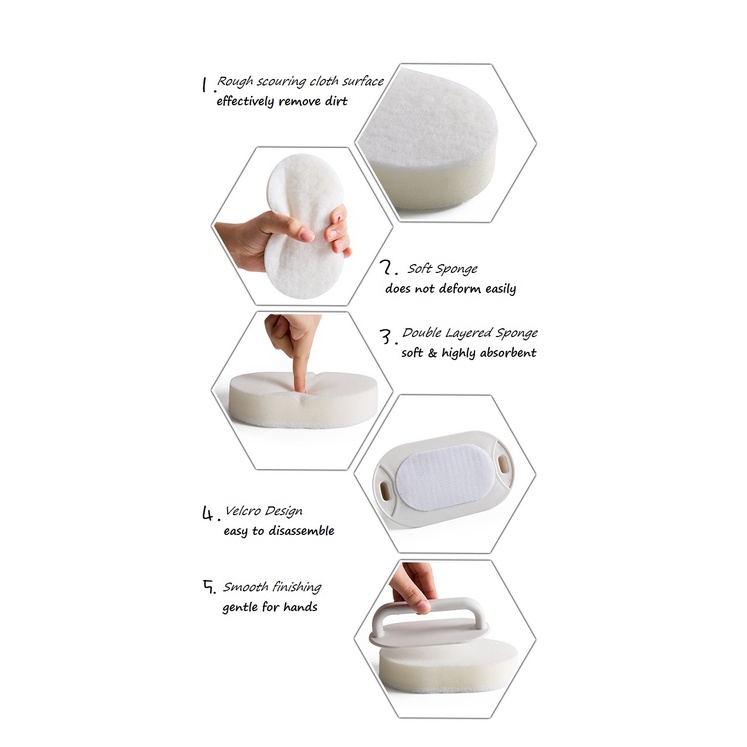 1. Rough scouring cloth surface
effectively remove dirt

2. Soft Sponge
does not deform easily

3. Double Layered Sponge
soft & highly absorbent

4. Velcro Design
easy to disassemble

5. Smooth finishing
gentle for hands