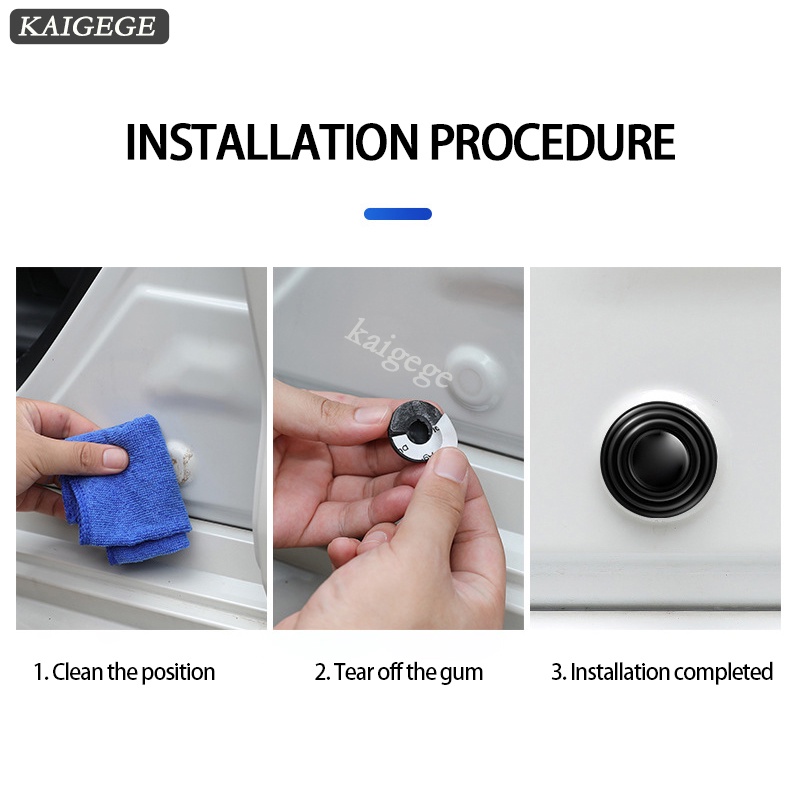 KAIGEGE

INSTALLATION PROCEDURE

kaigege

1. Clean the position

2. Tear off the gum

3. Installation completed