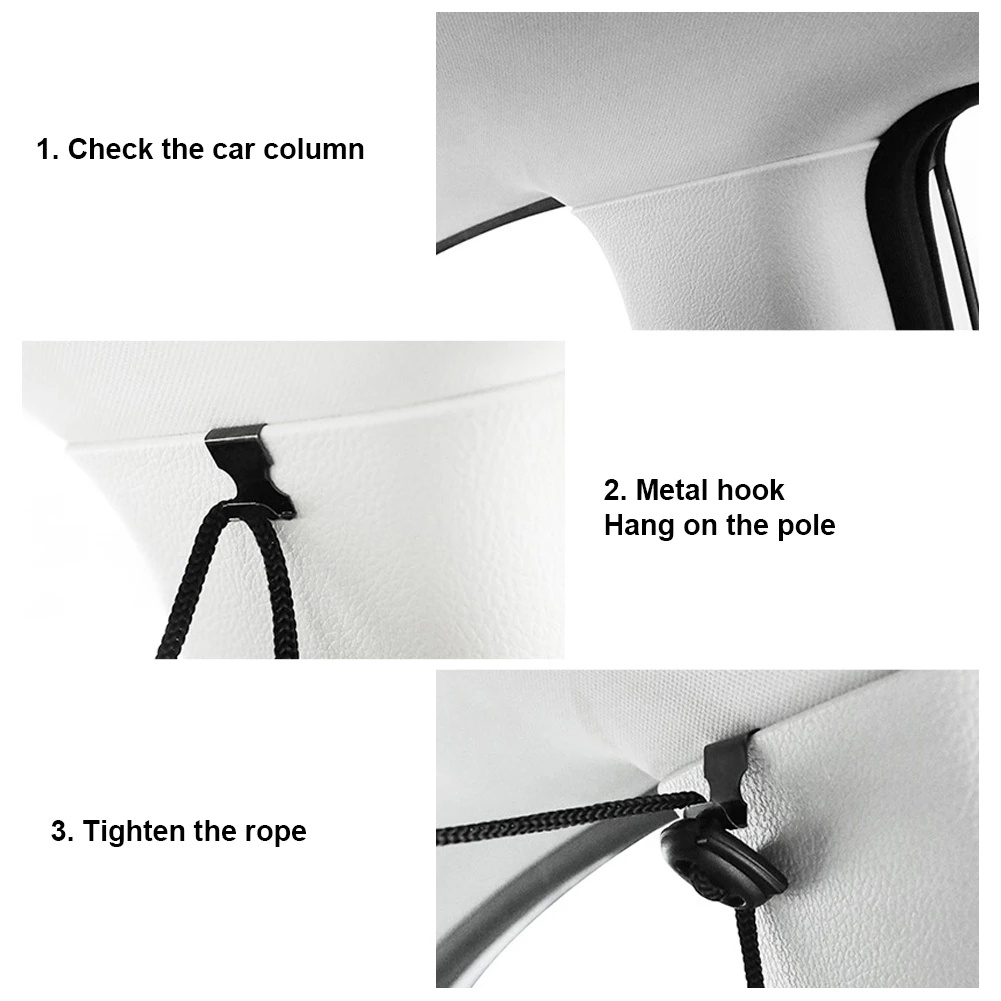 1. Check the car column

2. Metal hook
Hang on the pole

3. Tighten the rope