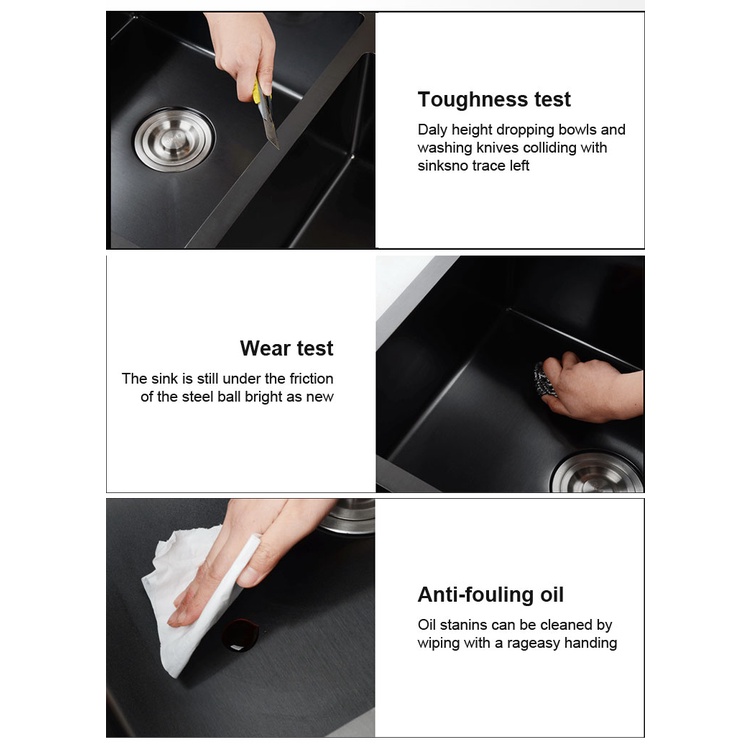 Toughness test

Daly height dropping bowls and washing knives colliding with sinksno trace left

Wear test

The sink is still under the friction of the steel ball bright as new

Anti-fouling oil

Oil stanins can be cleaned by wiping with a rageasy handing