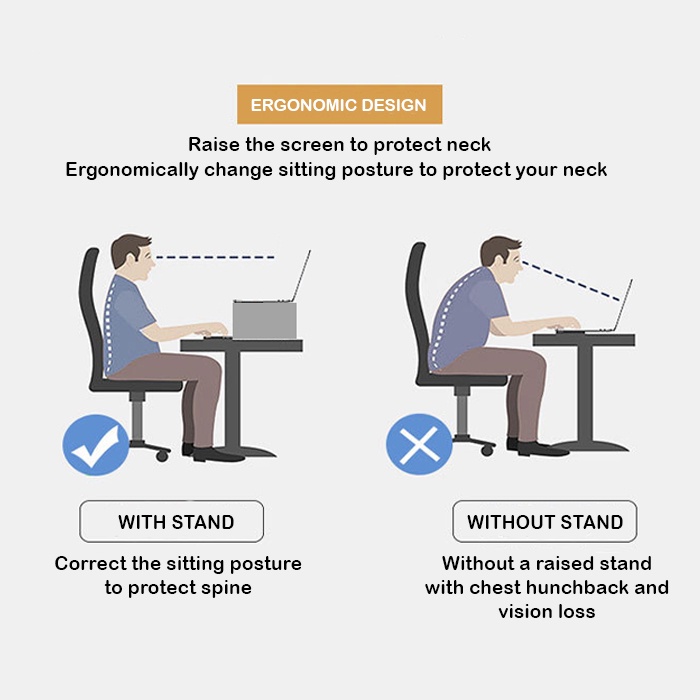 ERGONOMIC DESIGN

Raise the screen to protect neck
Ergonomically change sitting posture to protect your neck

WITH STAND

Correct the sitting posture to protect spine

WITHOUT STAND

Without a raised stand with chest hunchback and vision loss