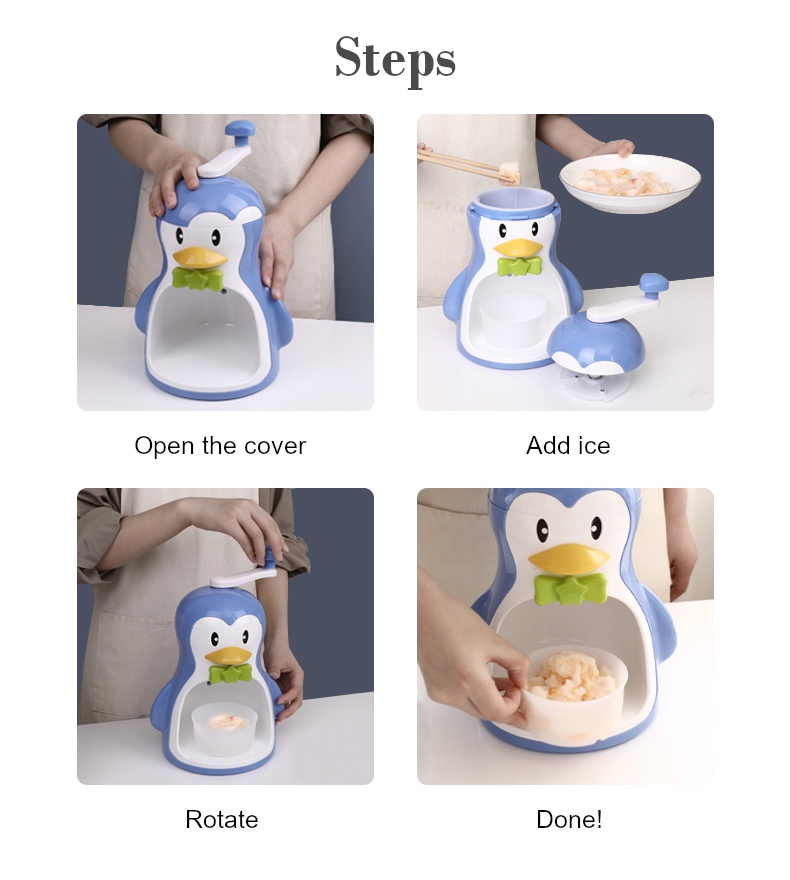 Steps

Open the cover

Add ice

Rotate

Done!