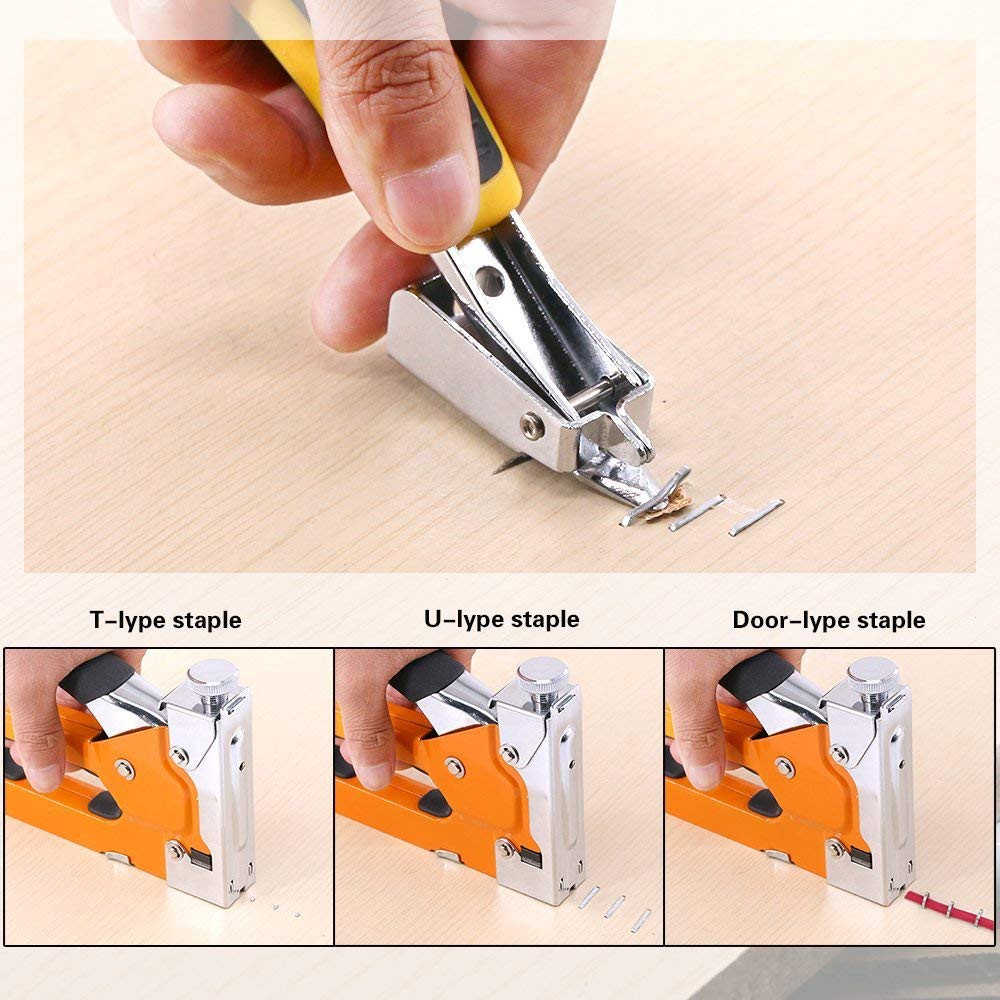 T-lype staple

U-lype staple

Door-lype staple