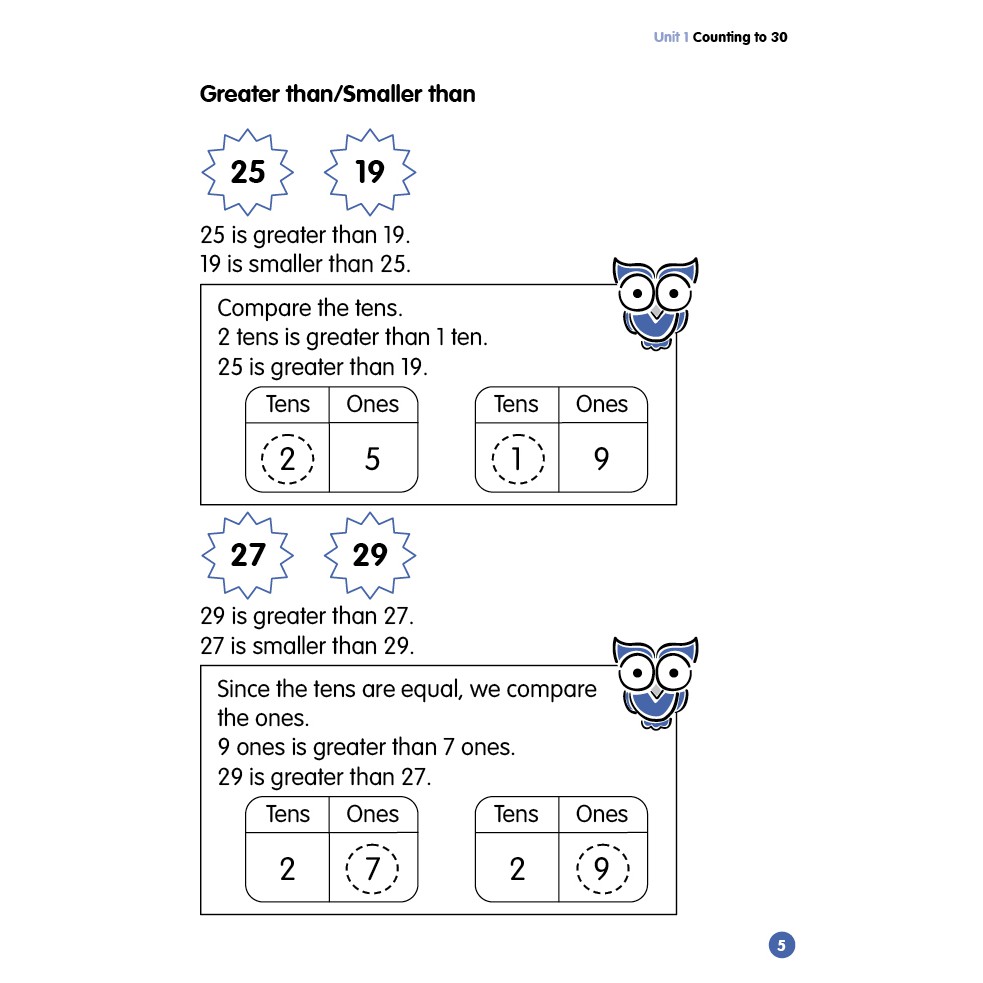 Unit 1 Counting to 30

Greater than/Smaller than

25 19

25 is greater than 19.
19 is smaller than 25.

Compare the tens.
2 tens is greater than 1 ten.
25 is greater than 19.

| Tens | Ones |
|---|---|
| 2 | 5 |

| Tens | Ones |
|---|---|
| 1 | 9 |

27 29

29 is greater than 27.
27 is smaller than 29.

Since the tens are equal, we compare the ones.
9 ones is greater than 7 ones.
29 is greater than 27.

| Tens | Ones |
|---|---|
| 2 | 7 |

| Tens | Ones |
|---|---|
| 2 | 9 |

5