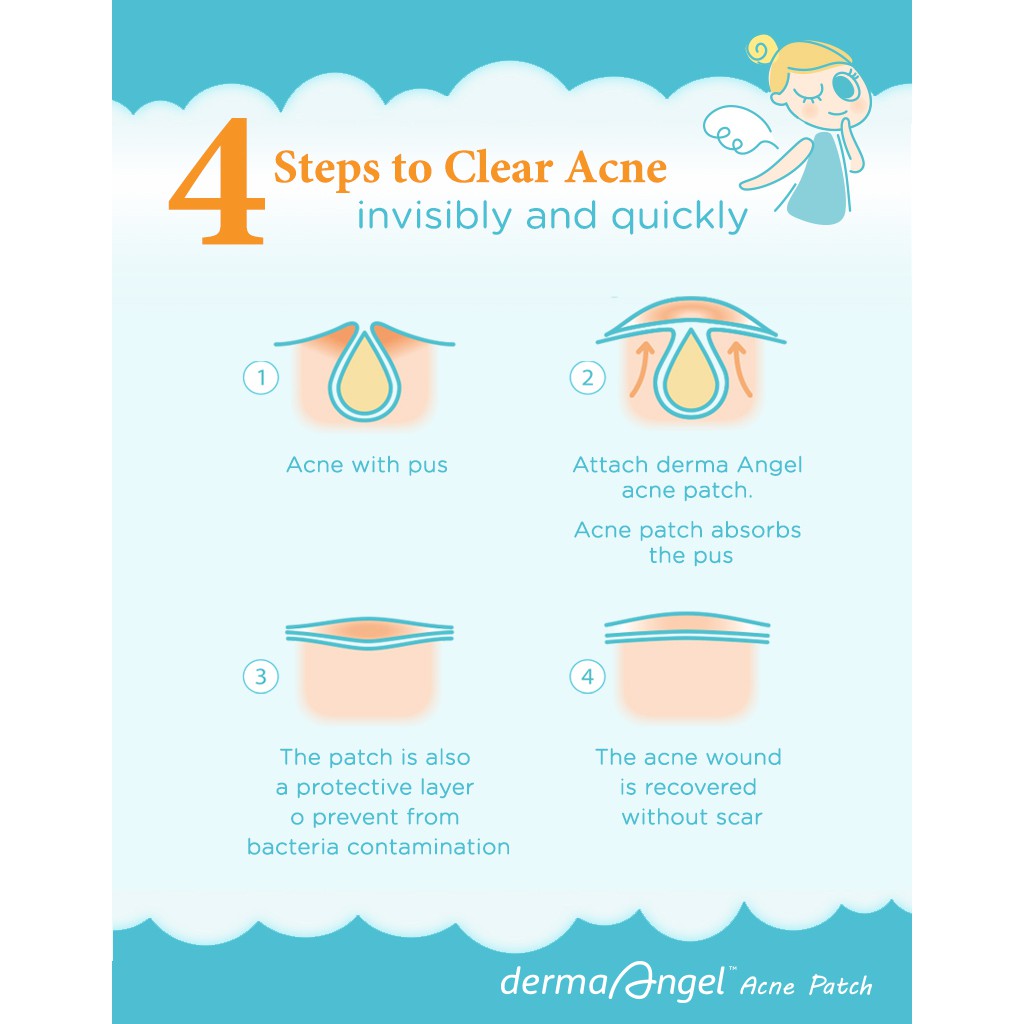 4 Steps to Clear Acne
invisibly and quickly

1

Acne with pus

2

Attach derma Angel acne patch.

Acne patch absorbs the pus

3

The patch is also a protective layer o prevent from bacteria contamination

4

The acne wound is recovered without scar

dermaAngel™ Acne Patch