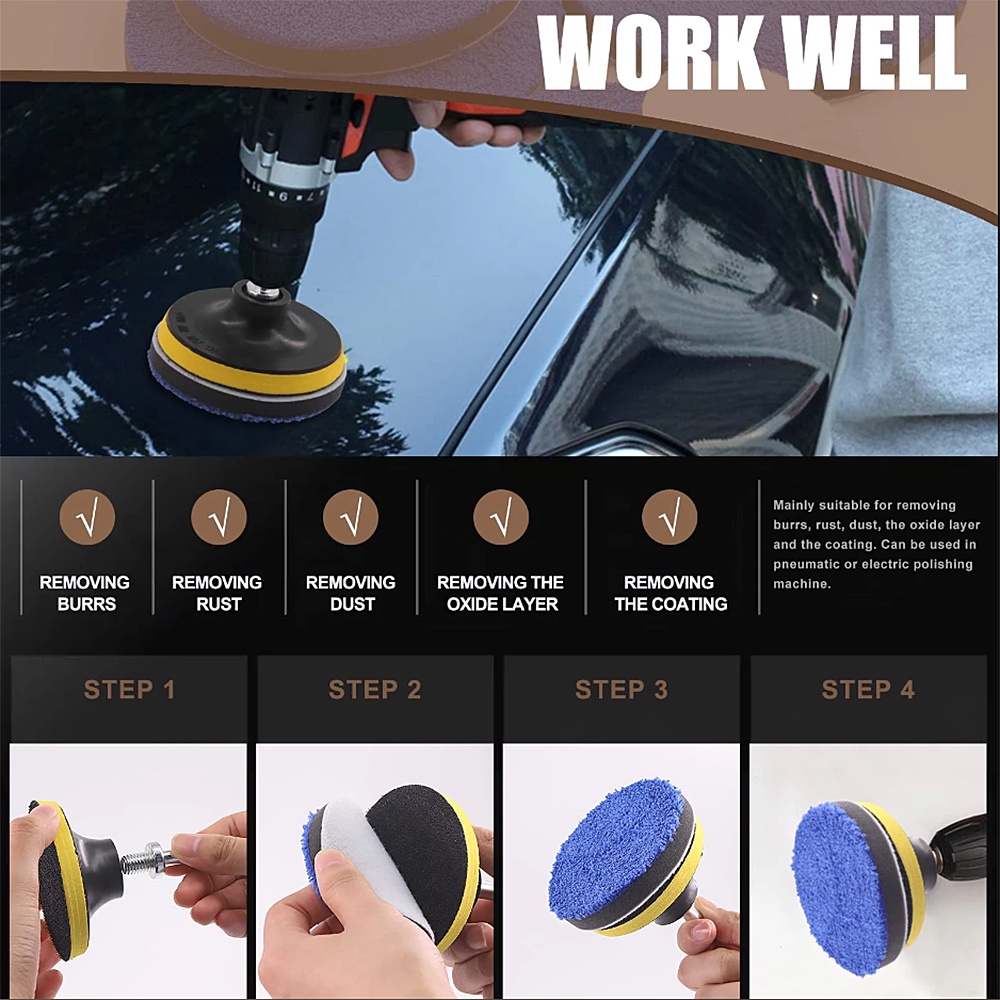 WORK WELL

√
REMOVING BURRS

√
REMOVING RUST

√
REMOVING DUST

√
REMOVING THE OXIDE LAYER

√
REMOVING THE COATING

Mainly suitable for removing burrs, rust, dust, the oxide layer and the coating. Can be used in pneumatic or electric polishing machine.

STEP 1

STEP 2

STEP 3

STEP 4