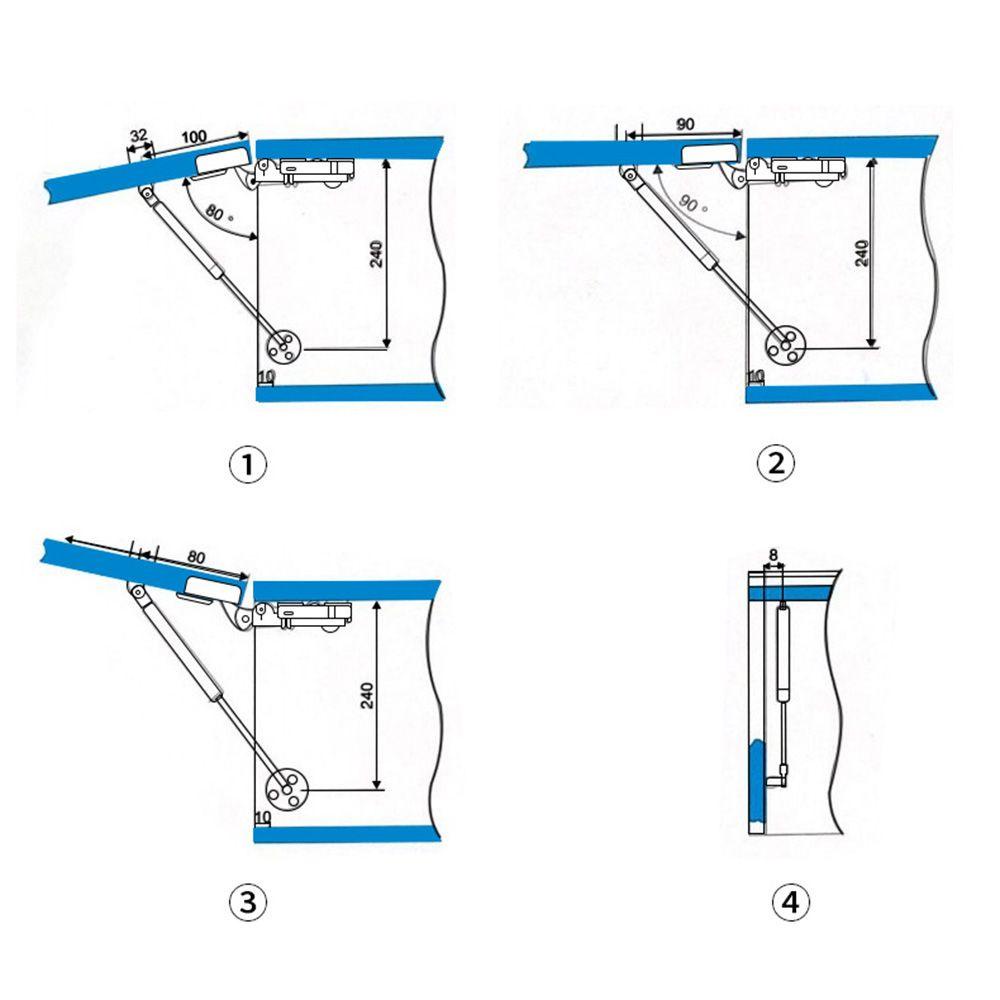 32
100
80 °
240
10

①

90
90 °
240
10

②

80
240
10

③

8

④