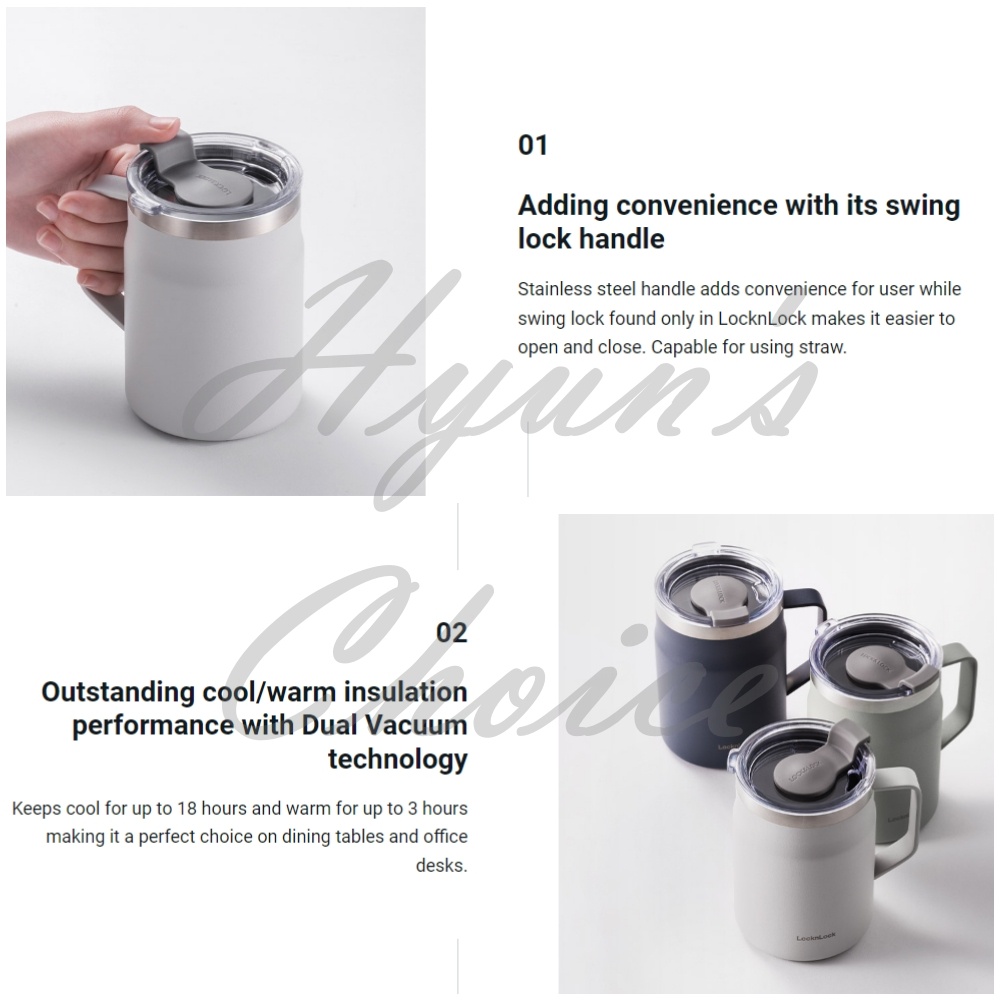 01

Adding convenience with its swing lock handle

Stainless steel handle adds convenience for user while swing lock found only in LocknLock makes it easier to open and close. Capable for using straw.

Hyun's

Choice

02

Outstanding cool/warm insulation performance with Dual Vacuum technology

Keeps cool for up to 18 hours and warm for up to 3 hours making it a perfect choice on dining tables and office desks.

LocknLock

LocknLock