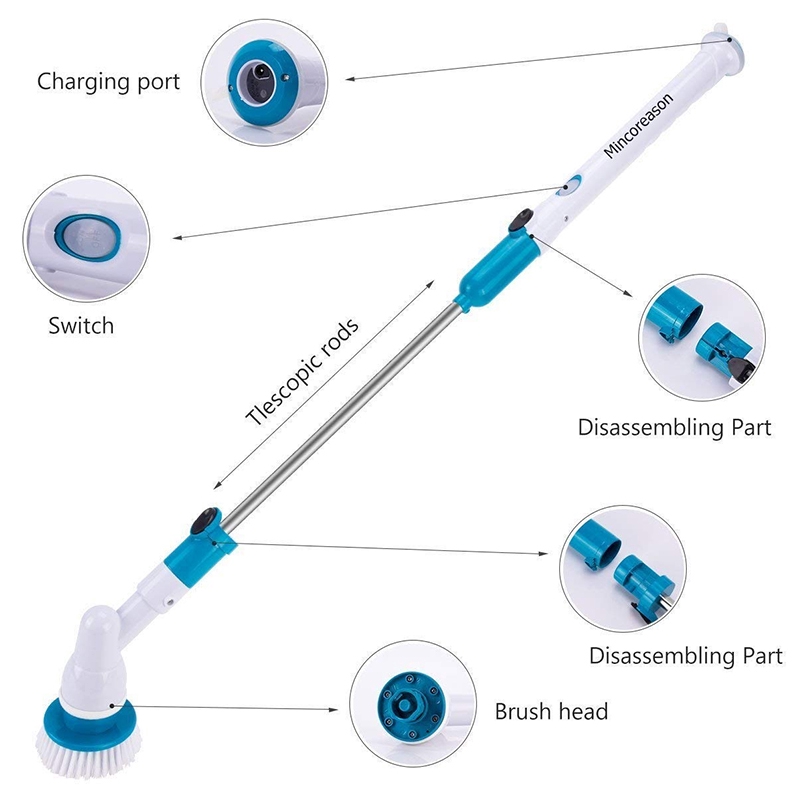 Charging port

Mincoreason

Switch

Tlescopic rods

Disassembling Part

Disassembling Part

Brush head