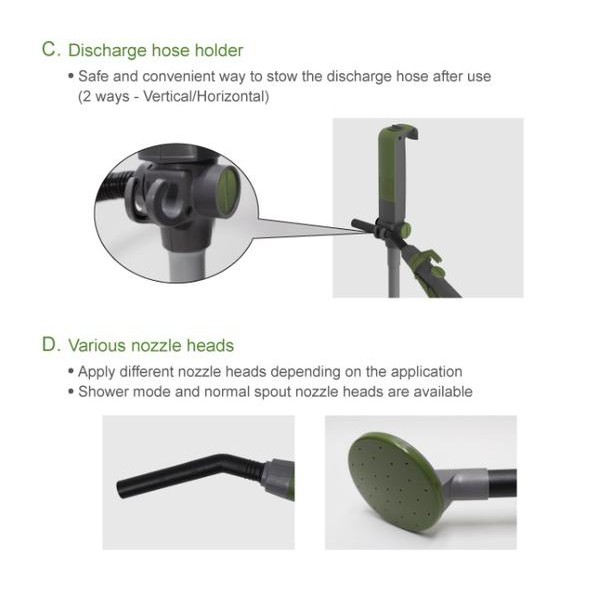 C. Discharge hose holder

• Safe and convenient way to stow the discharge hose after use (2 ways - Vertical/Horizontal)

D. Various nozzle heads

• Apply different nozzle heads depending on the application
• Shower mode and normal spout nozzle heads are available