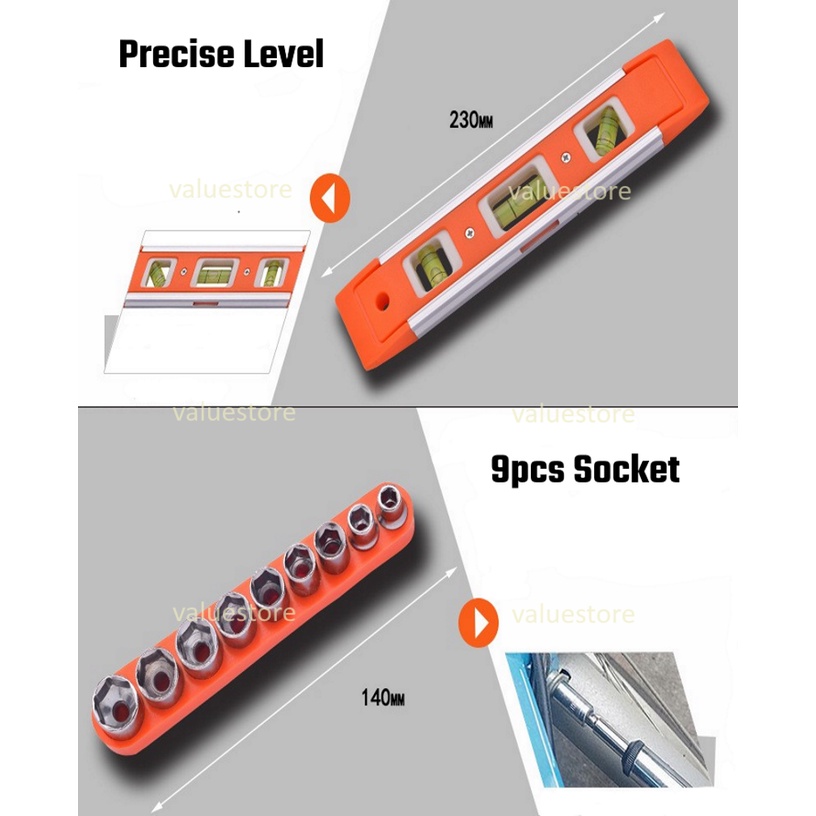 Precise Level

230MM

valuestore

valuestore

valuestore

valuestore

9pcs Socket

valuestore

valuestore

140MM