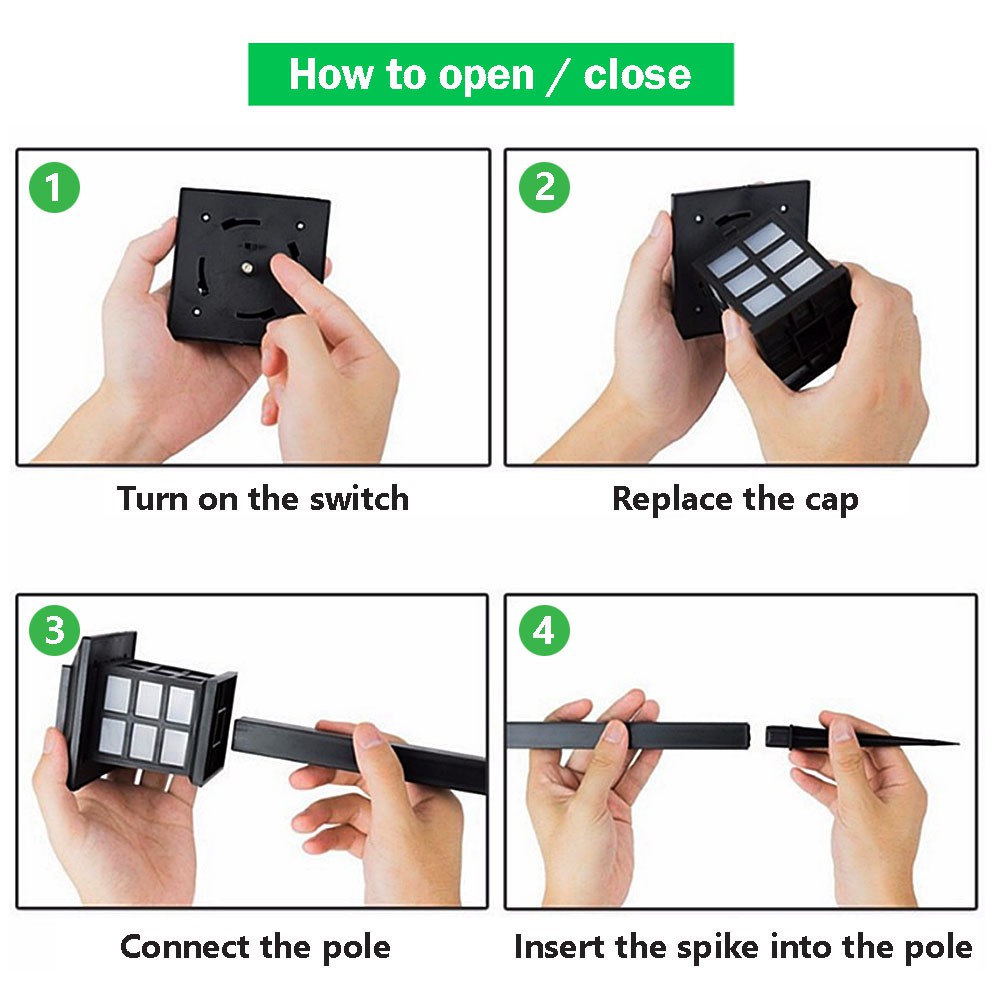 How to open / close

1

Turn on the switch

2

Replace the cap

3

Connect the pole

4

Insert the spike into the pole