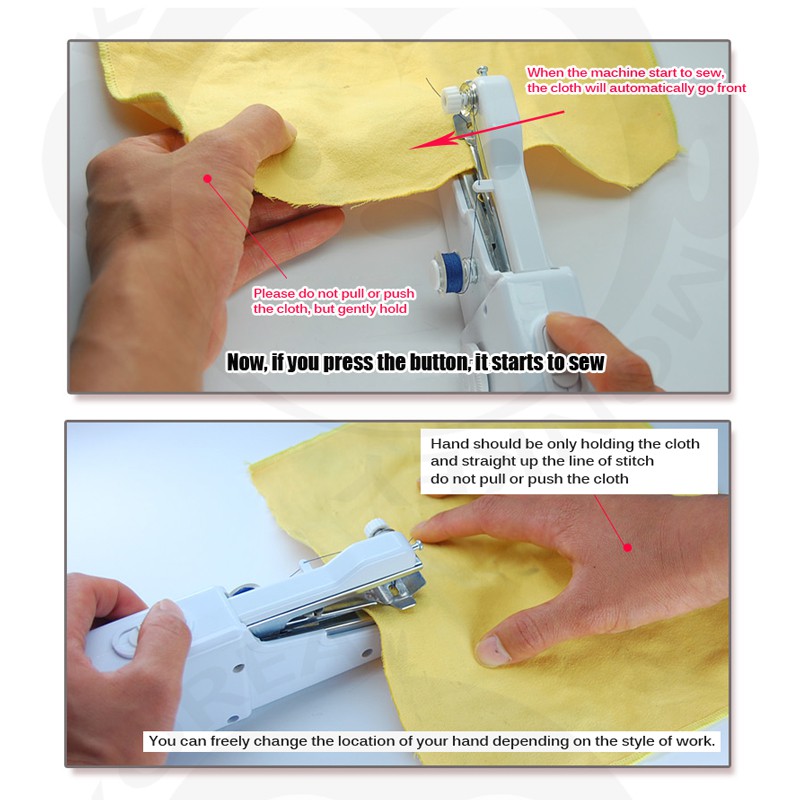 When the machine start to sew, the cloth will automatically go front

Please do not pull or push the cloth, but gently hold

Now, if you press the button, it starts to sew

Hand should be only holding the cloth and straight up the line of stitch do not pull or push the cloth

You can freely change the location of your hand depending on the style of work.