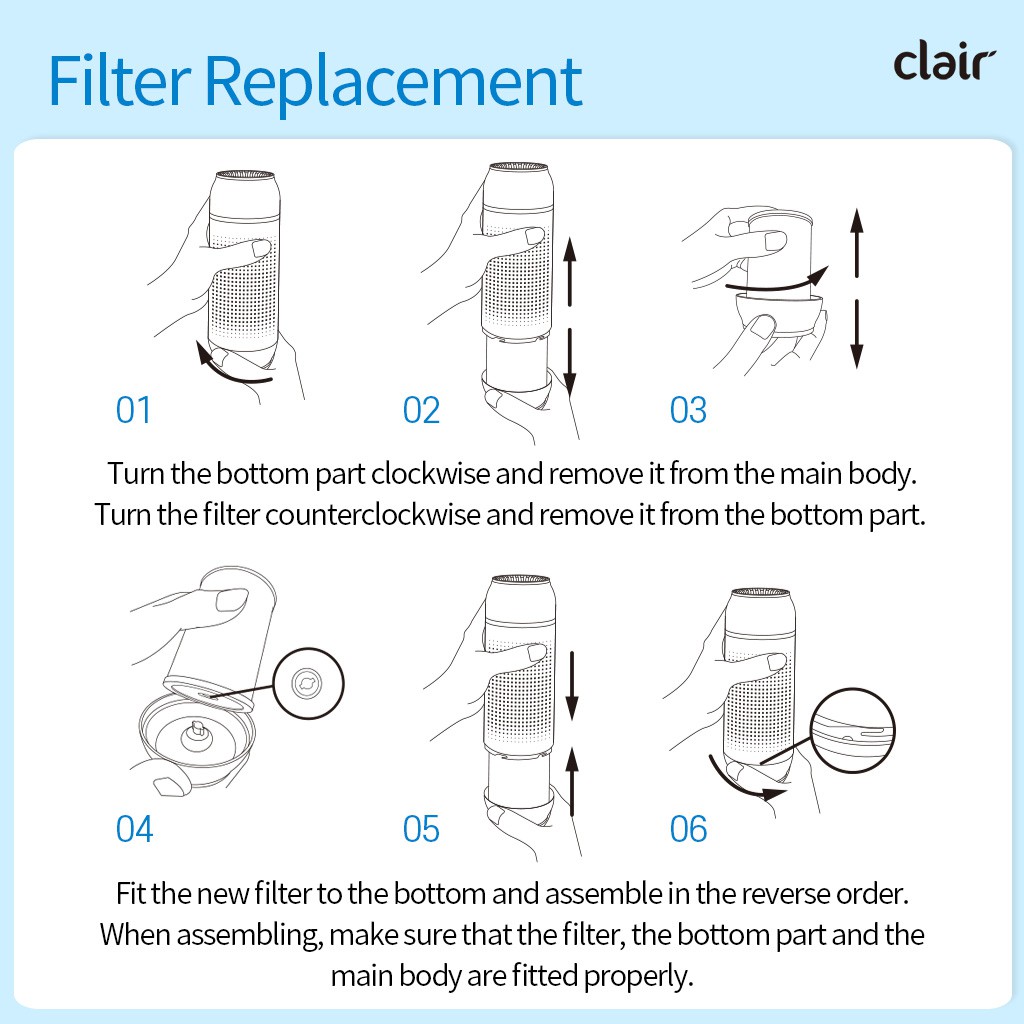 Filter Replacement

clair

01

02

03

Turn the bottom part clockwise and remove it from the main body. Turn the filter counterclockwise and remove it from the bottom part.

04

05

06

Fit the new filter to the bottom and assemble in the reverse order. When assembling, make sure that the filter, the bottom part and the main body are fitted properly.