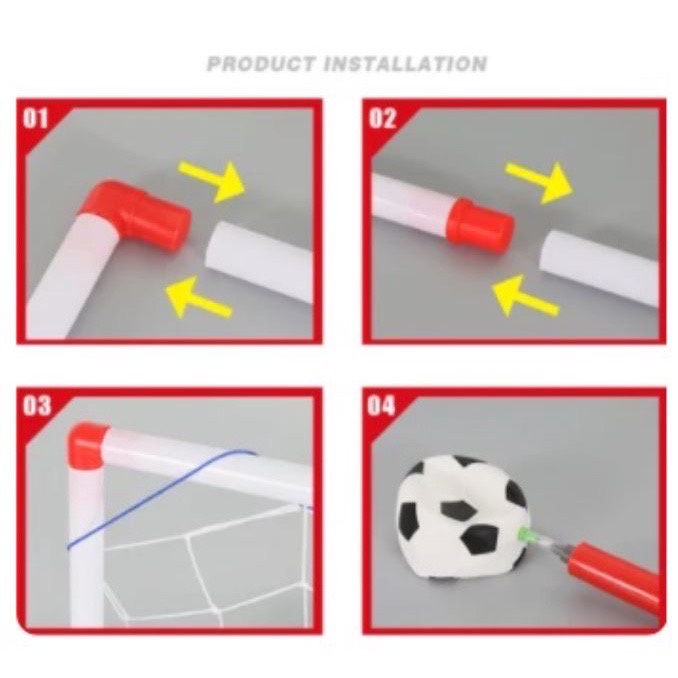 PRODUCT INSTALLATION

01

02

03

04