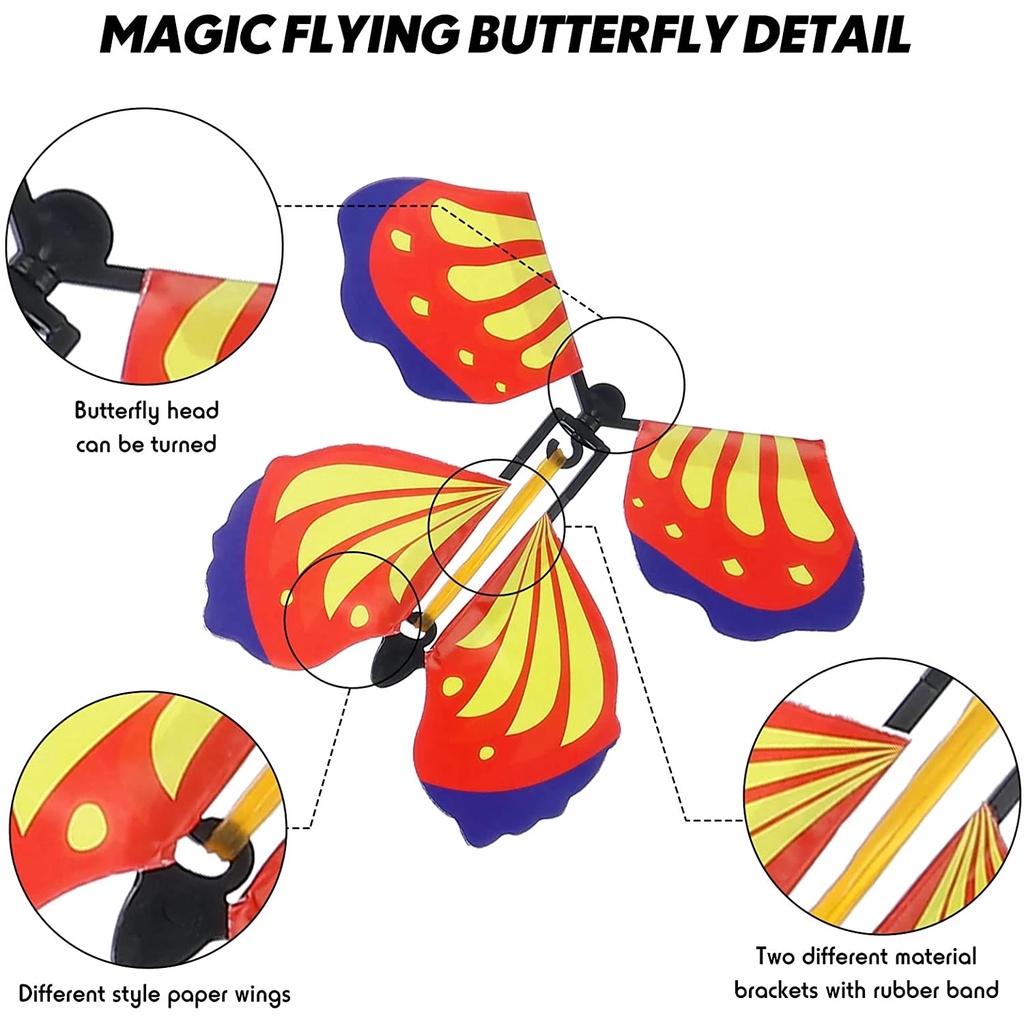 MAGIC FLYING BUTTERFLY DETAIL

Butterfly head can be turned

Different style paper wings

Two different material brackets with rubber band